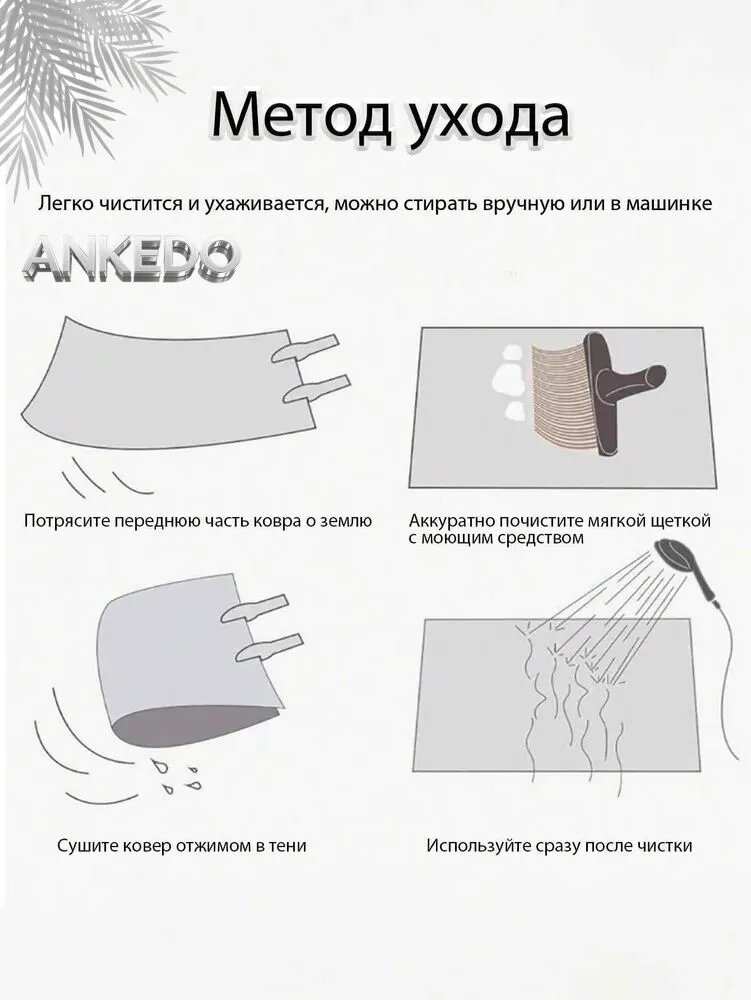 Метод ухода

Легко чистится и ухаживается, можно стирать вручную или в машинке

ANKEDO

Потрясите переднюю часть ковра о землю

Аккуратно почистите мягкой щеткой с моющим средством

Сушите ковер отжимом в тени

Используйте сразу после чистки