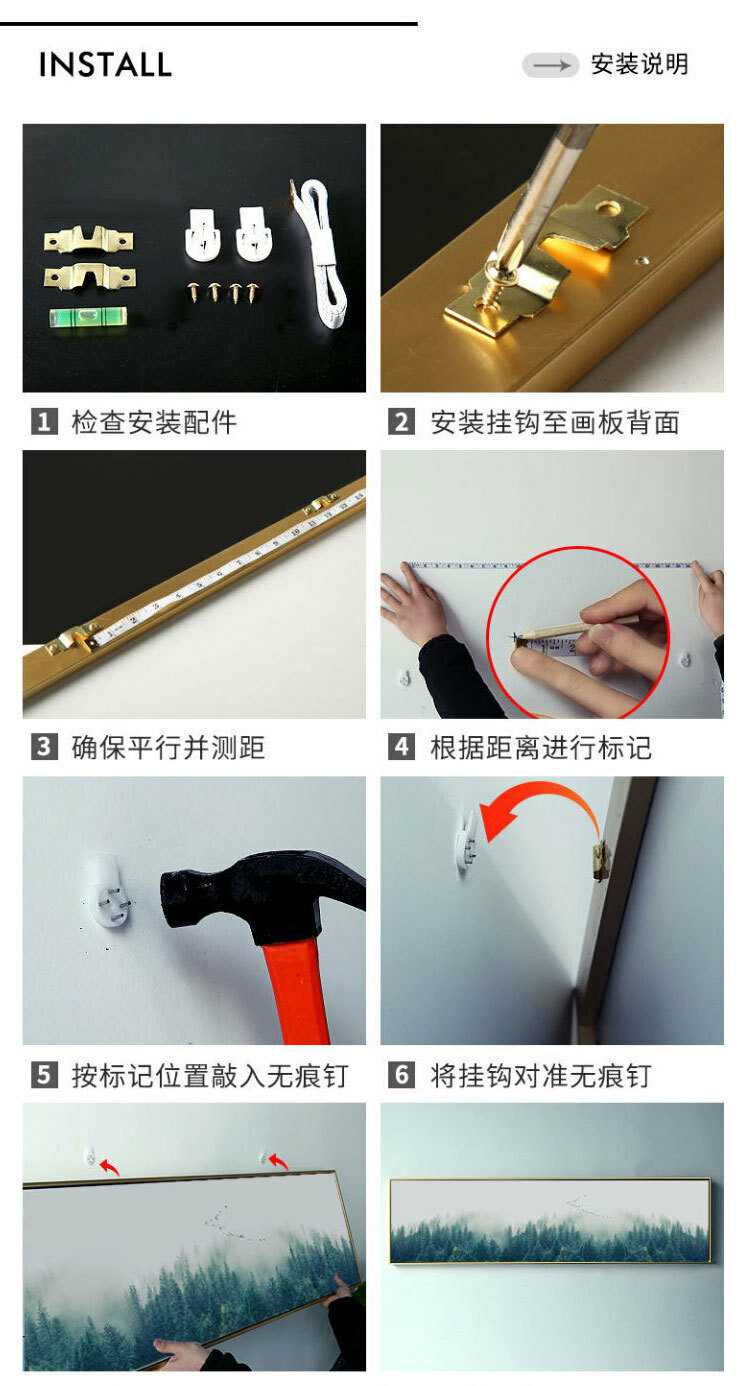 INSTALL

安装说明

1 检查安装配件

2 安装挂钩至画板背面

3 确保平行并测距

4 根据距离进行标记

5 按标记位置敲入无痕钉

6 将挂钩对准无痕钉