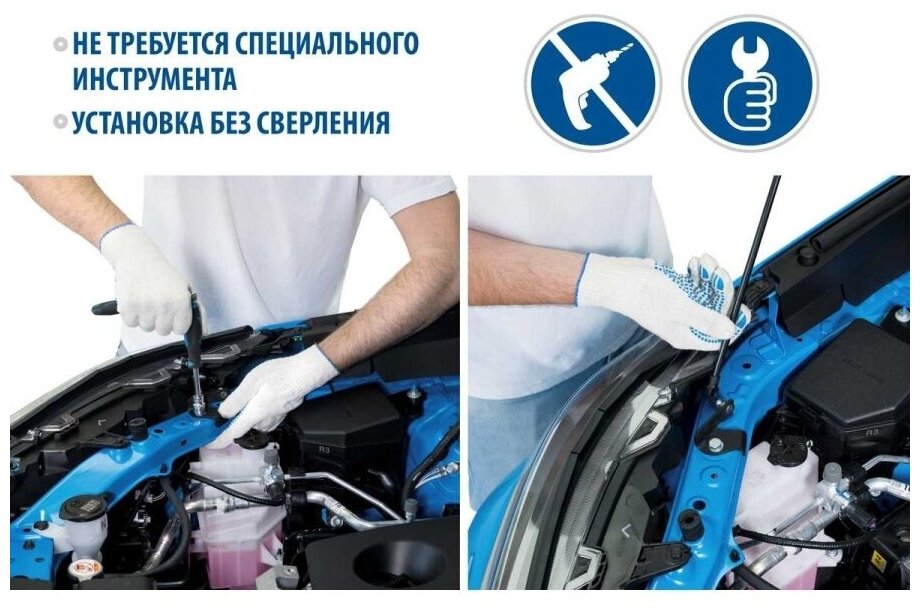 НЕ ТРЕБУЕТСЯ СПЕЦИАЛЬНОГО ИНСТРУМЕНТА

УСТАНОВКА БЕЗ СВЕРЛЕНИЯ

R3

R3