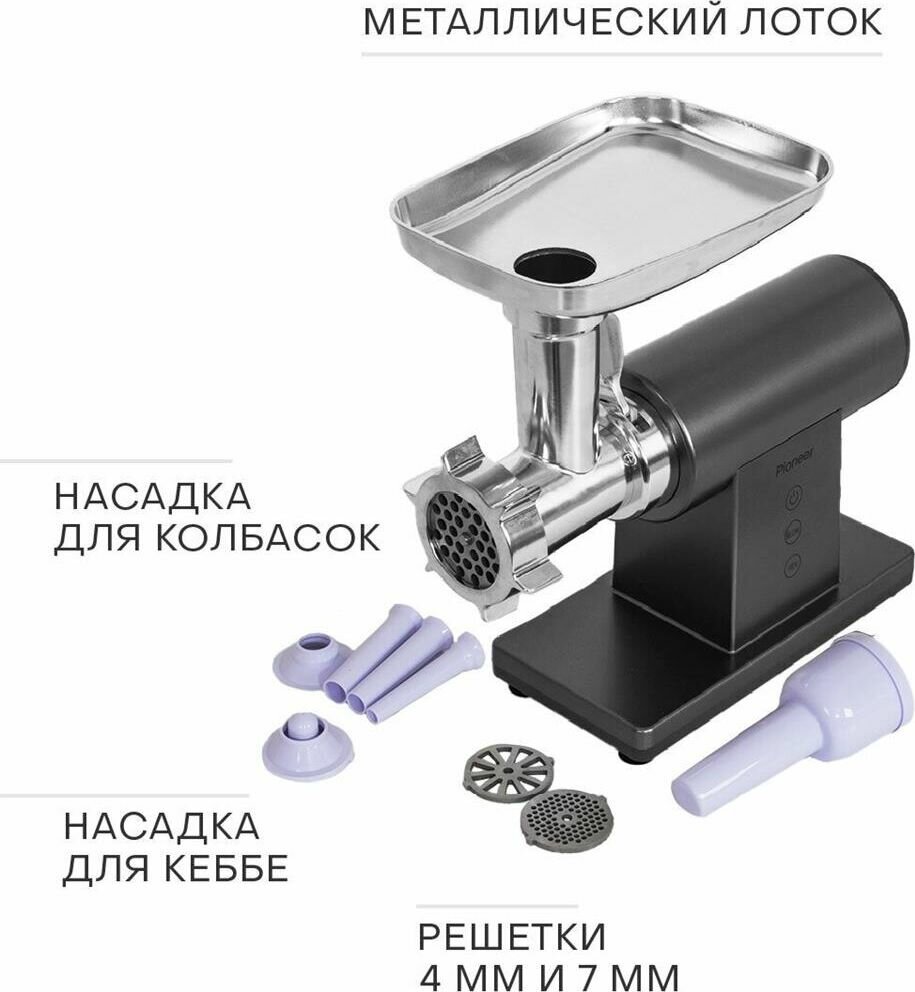 МЕТАЛЛИЧЕСКИЙ ЛОТОК

НАСАДКА
ДЛЯ КОЛБАСОК

Pioneer

НАСАДКА
ДЛЯ КЕББЕ

РЕШЕТКИ
4 ММ И 7 ММ