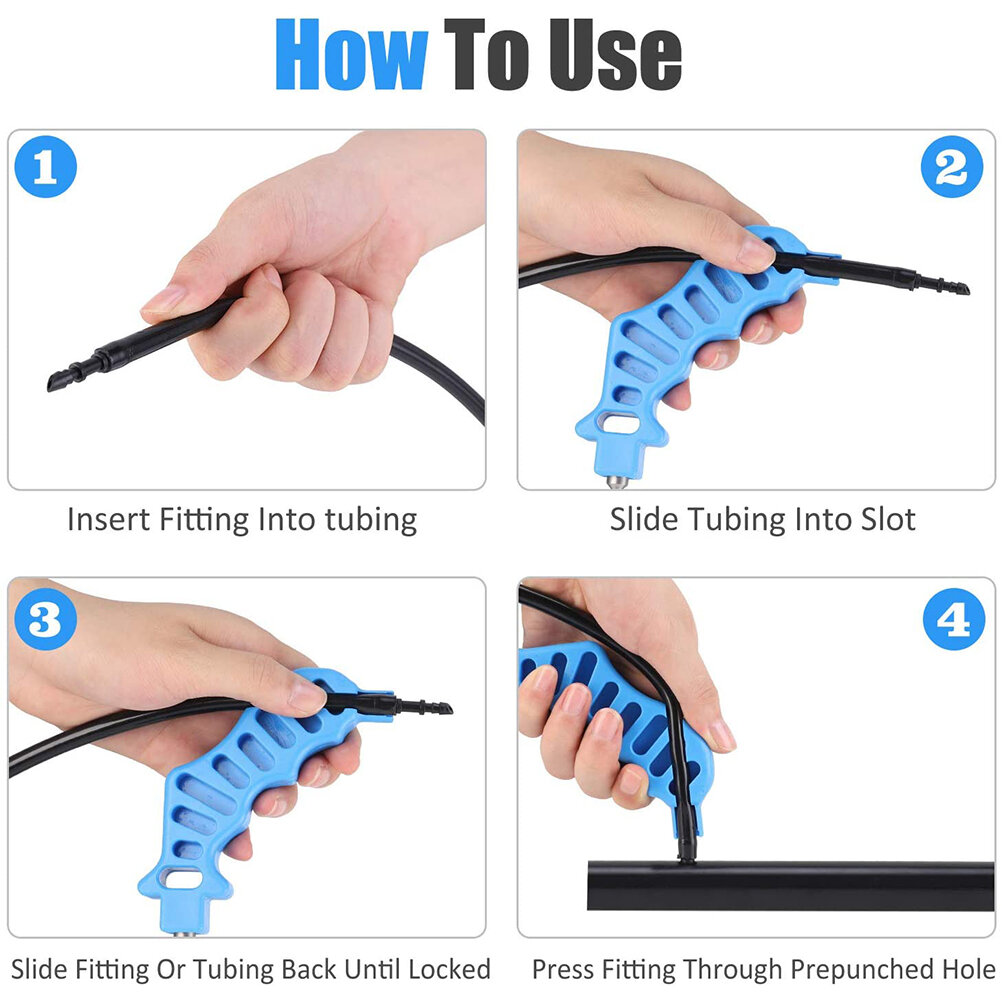 How To Use

1

Insert Fitting Into tubing

2

Slide Tubing Into Slot

3

Slide Fitting Or Tubing Back Until Locked

4

Press Fitting Through Prepunched Hole