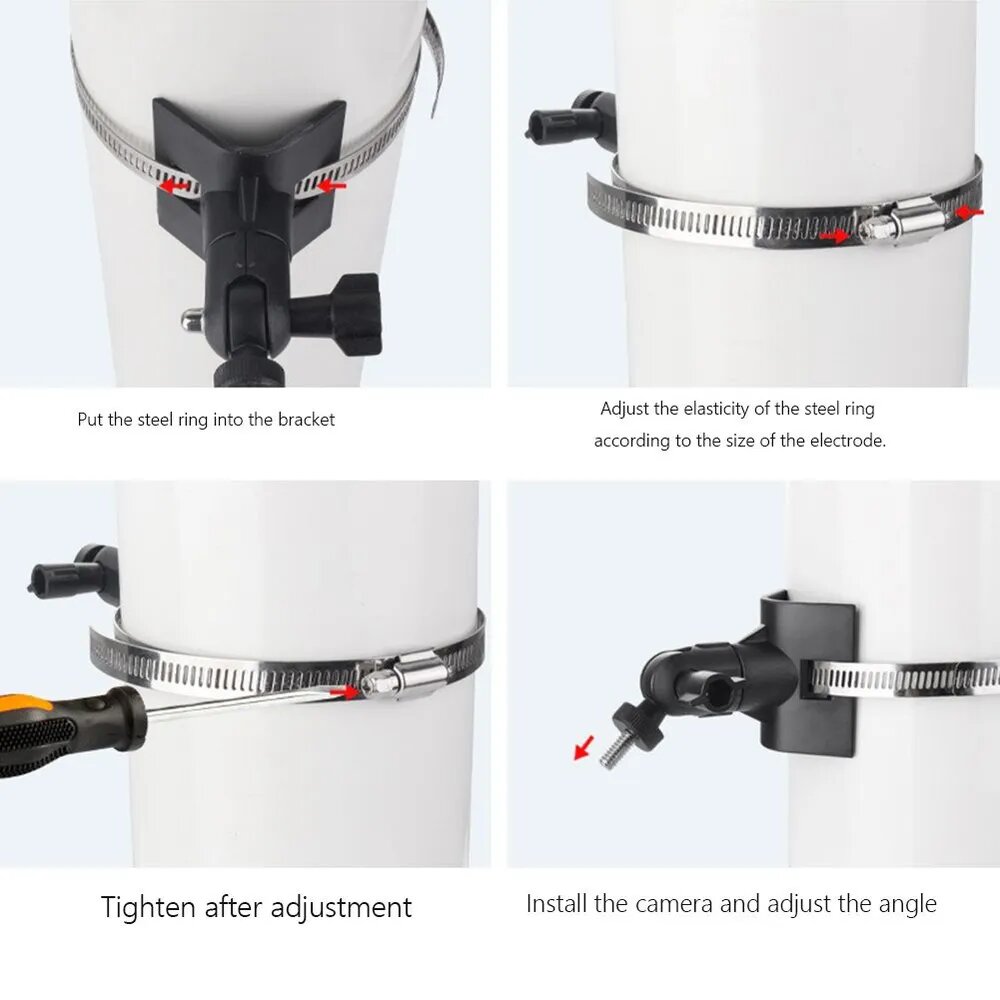 Put the steel ring into the bracket

Adjust the elasticity of the steel ring according to the size of the electrode.

Tighten after adjustment

Install the camera and adjust the angle