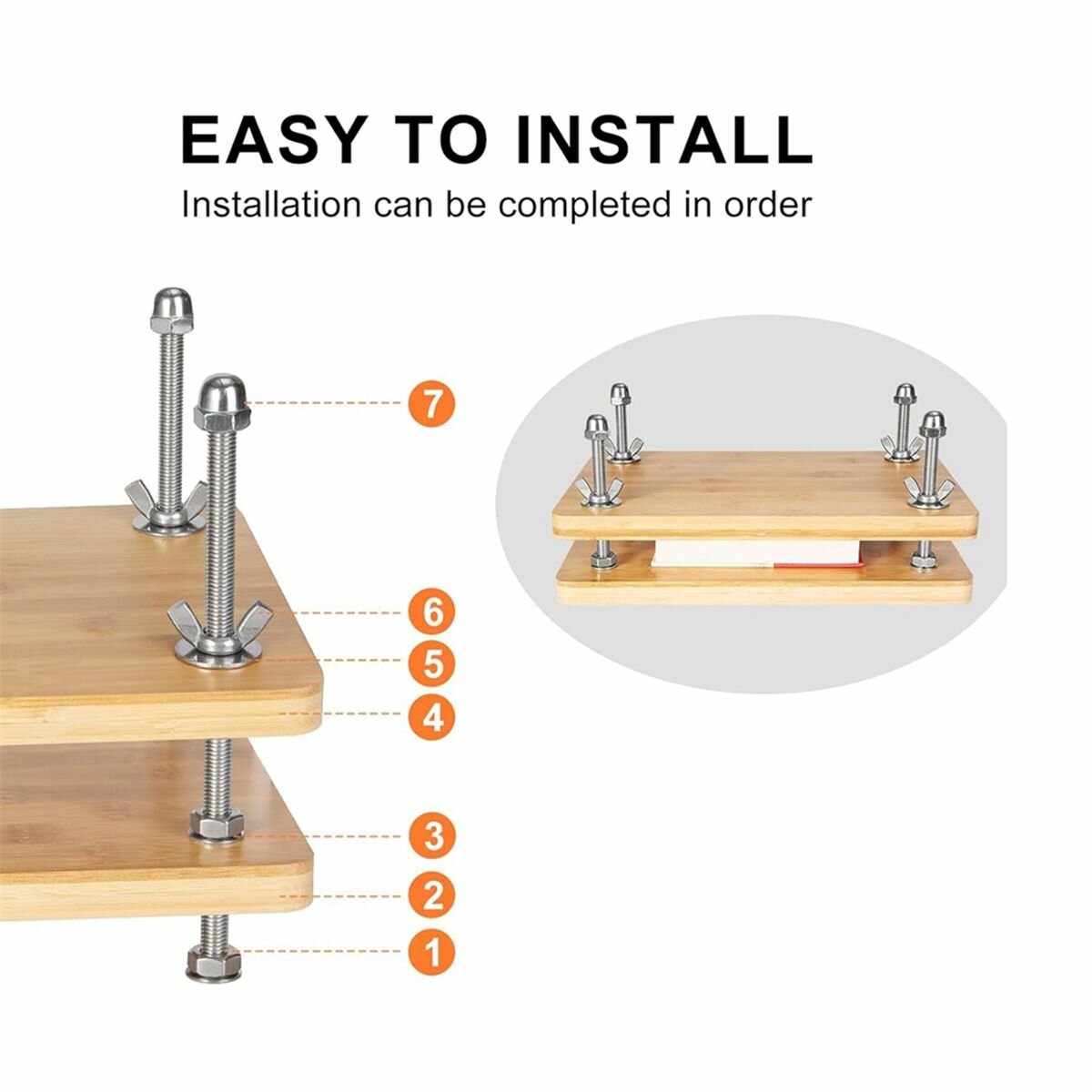 EASY TO INSTALL

Installation can be completed in order

7

6

5

4

3

2

1