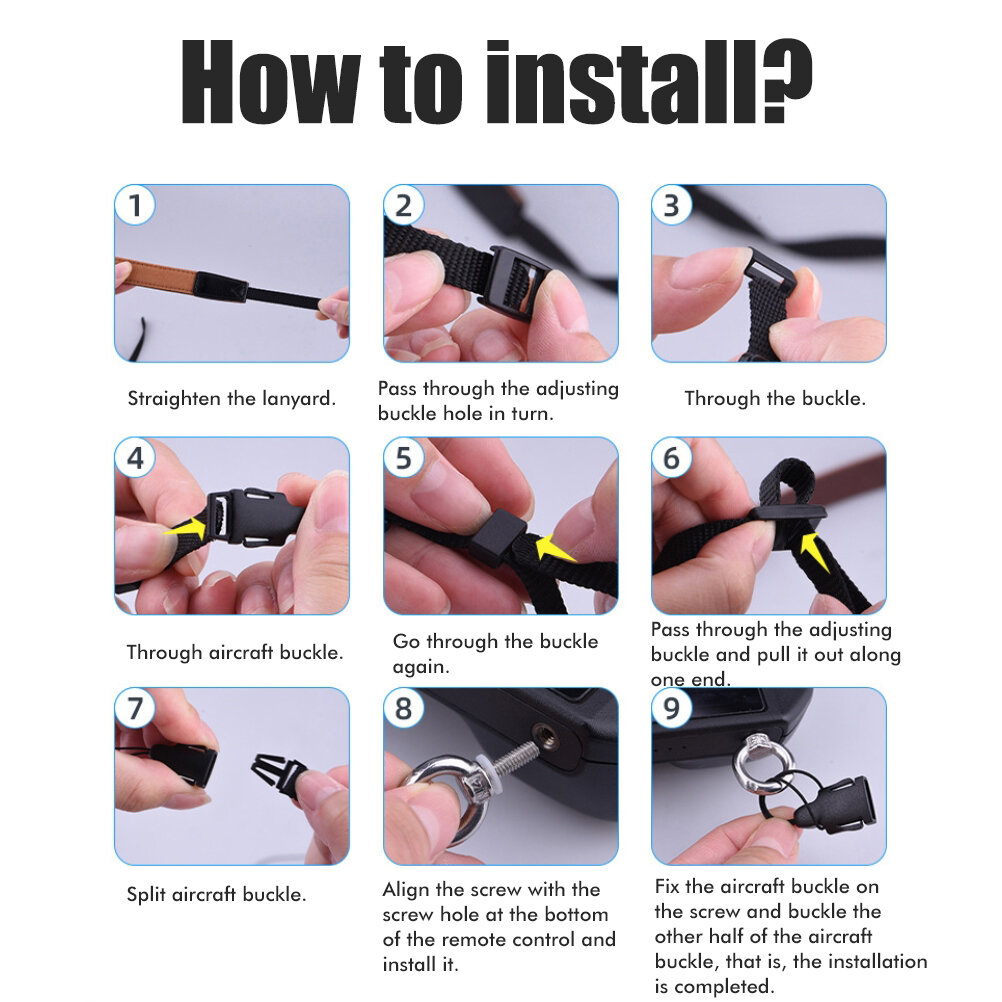 How to install?

1

Straighten the lanyard.

2

Pass through the adjusting buckle hole in turn.

3

Through the buckle.

4

Through aircraft buckle.

5

Go through the buckle again.

6

Pass through the adjusting buckle and pull it out along one end.

7

Split aircraft buckle.

8

Align the screw with the screw hole at the bottom of the remote control and install it.

9

Fix the aircraft buckle on the screw and buckle the other half of the aircraft buckle, that is, the installation is completed.