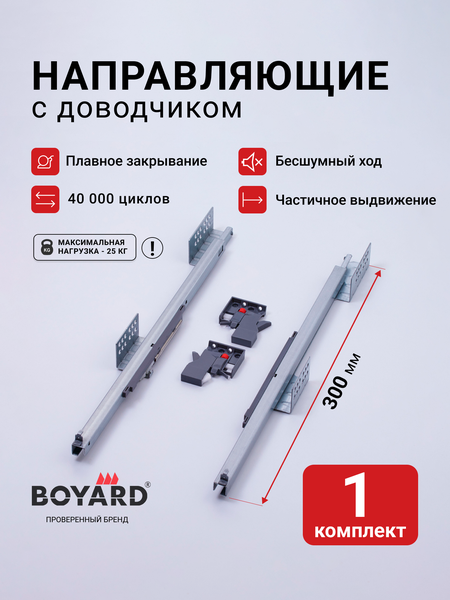 НАПРАВЛЯЮЩИЕ
С ДОВОДЧИКОМ

Плавное закрывание

Бесшумный ход

40 000 циклов

Частичное выдвижение

KG МАКСИМАЛЬНАЯ НАГРУЗКА - 25 КГ

!

300 мм

BOYARD®
ПРОВЕРЕННЫЙ БРЕНД

1
комплект