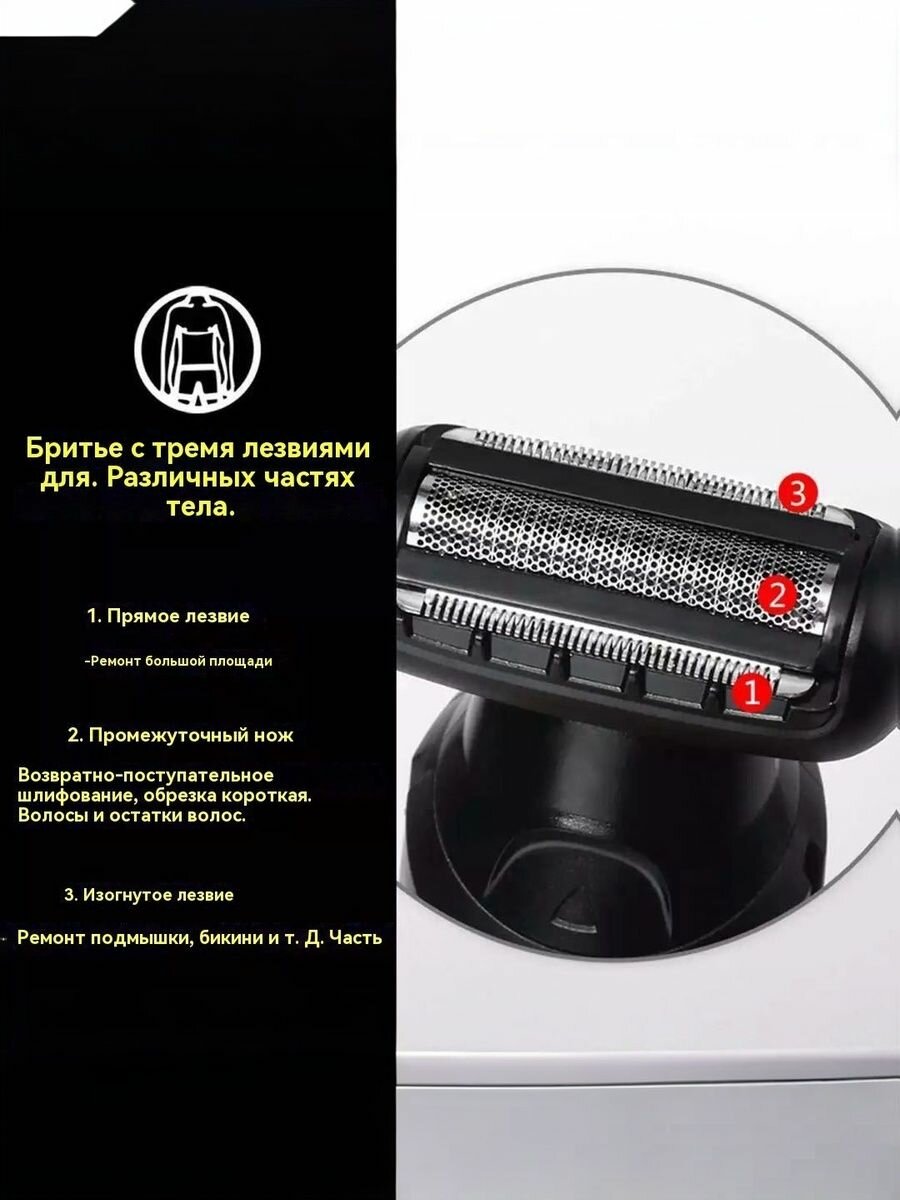 Бритье с тремя лезвиями для. Различных частях тела.

1. Прямое лезвие

-Ремонт большой площади

2. Промежуточный нож

Возвратно-поступательное шлифование, обрезка короткая. Волосы и остатки волос.

3. Изогнутое лезвие

Ремонт подмышки, бикини и т. Д. Часть

3

2

1