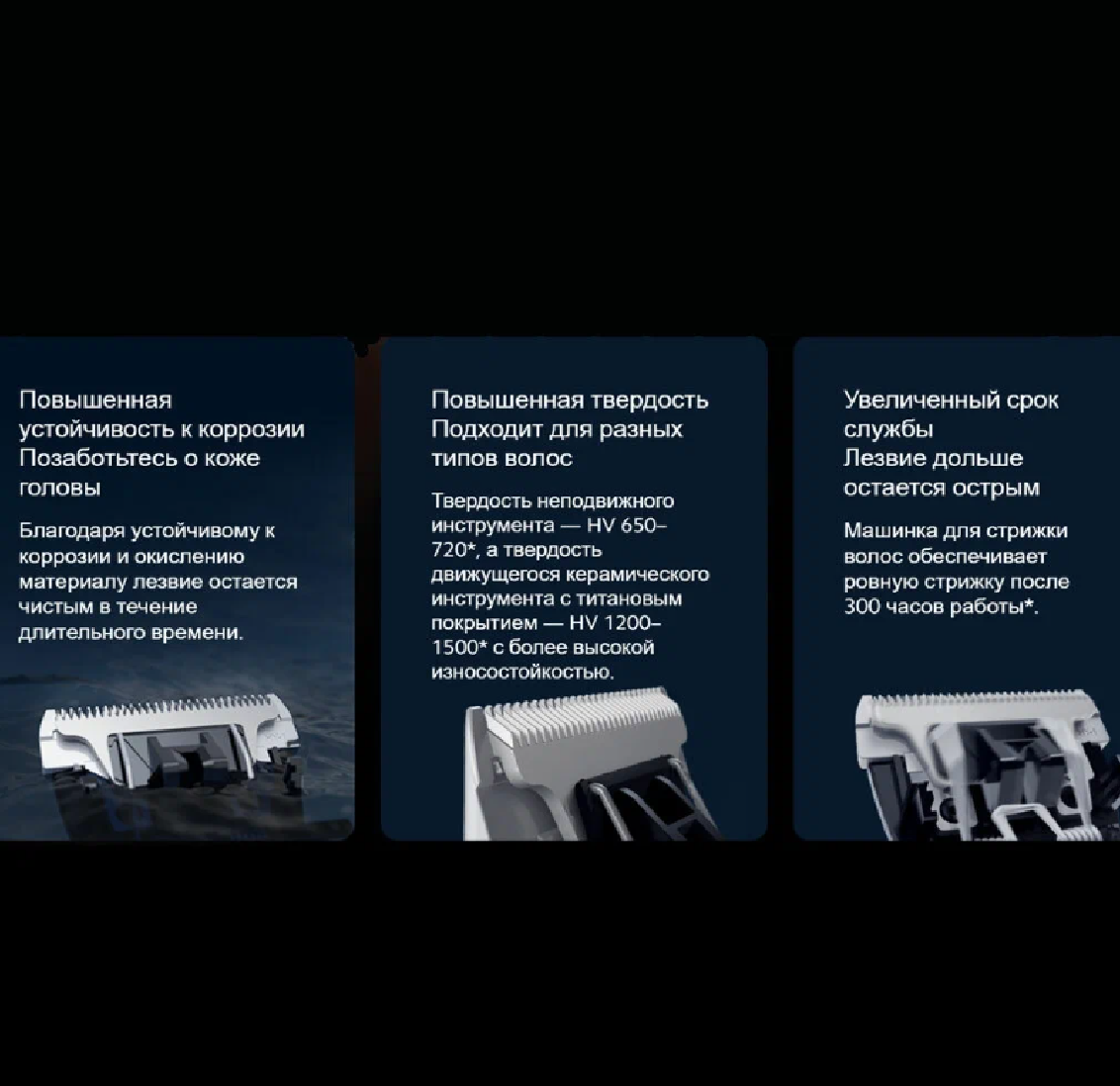 Повышенная устойчивость к коррозии
Позаботьтесь о коже головы

Благодаря устойчивому к коррозии и окислению материалу лезвие остается чистым в течение длительного времени.

Повышенная твердость
Подходит для разных типов волос

Твердость неподвижного инструмента — HV 650–720*, а твердость движущегося керамического инструмента с титановым покрытием — HV 1200–1500* с более высокой износостойкостью.

Увеличенный срок службы
Лезвие дольше остается острым

Машинка для стрижки волос обеспечивает ровную стрижку после 300 часов работы*.