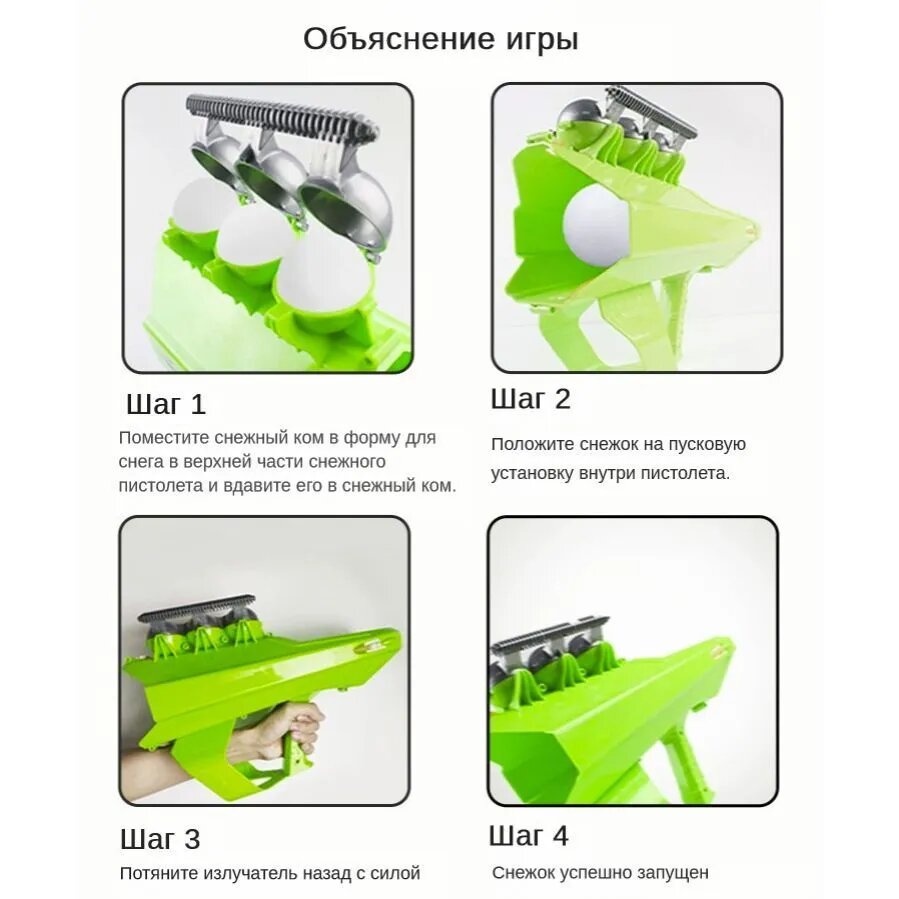 Объяснение игры

Шаг 1
Поместите снежный ком в форму для снега в верхней части снежного пистолета и вдавите его в снежный ком.

Шаг 2
Положите снежок на пусковую установку внутри пистолета.

Шаг 3
Потяните излучатель назад с силой

Шаг 4
Снежок успешно запущен