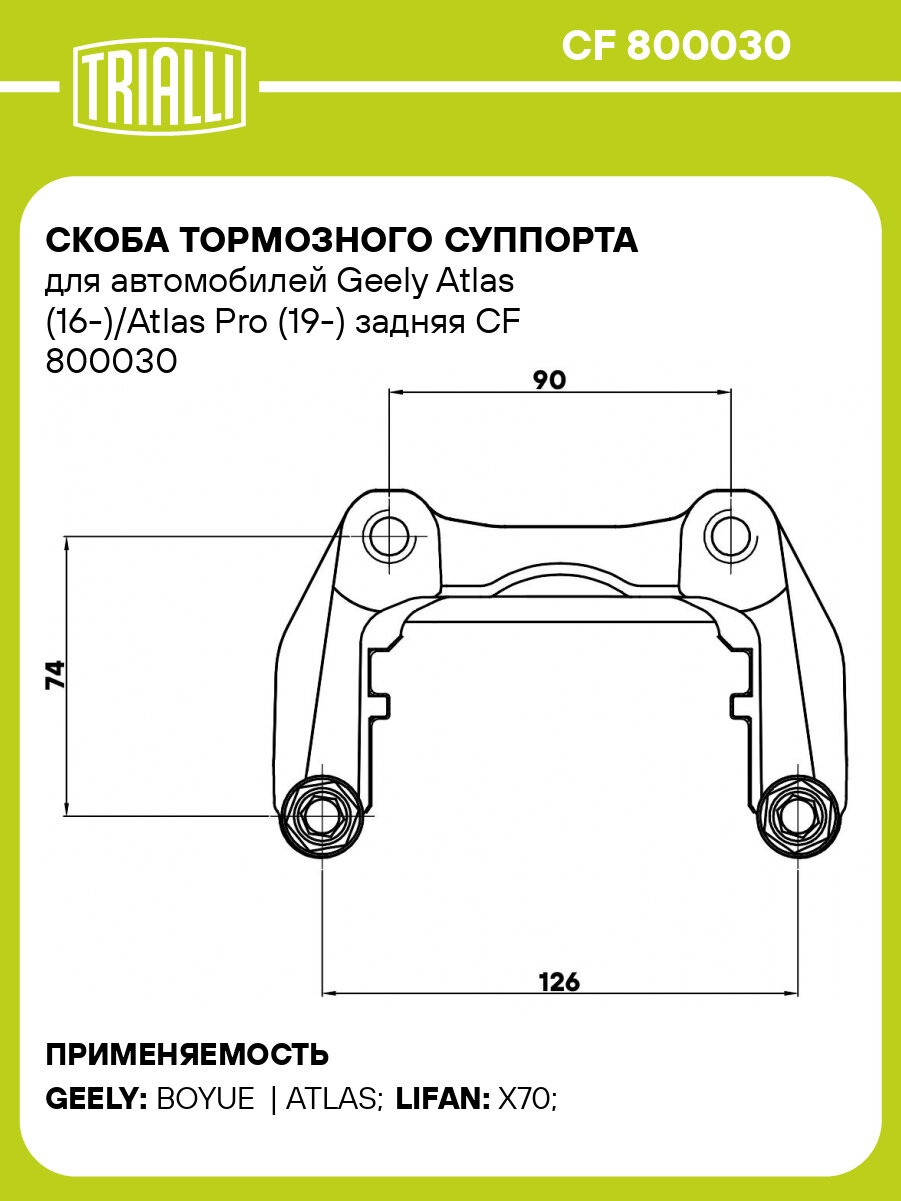 TRIALLI

CF 800030

СКОБА ТОРМОЗНОГО СУППОРТА
для автомобилей Geely Atlas (16-)/Atlas Pro (19-) задняя CF 800030

90

74

126

ПРИМЕНЯЕМОСТЬ
GEELY: BOYUE | ATLAS; LIFAN: X70;