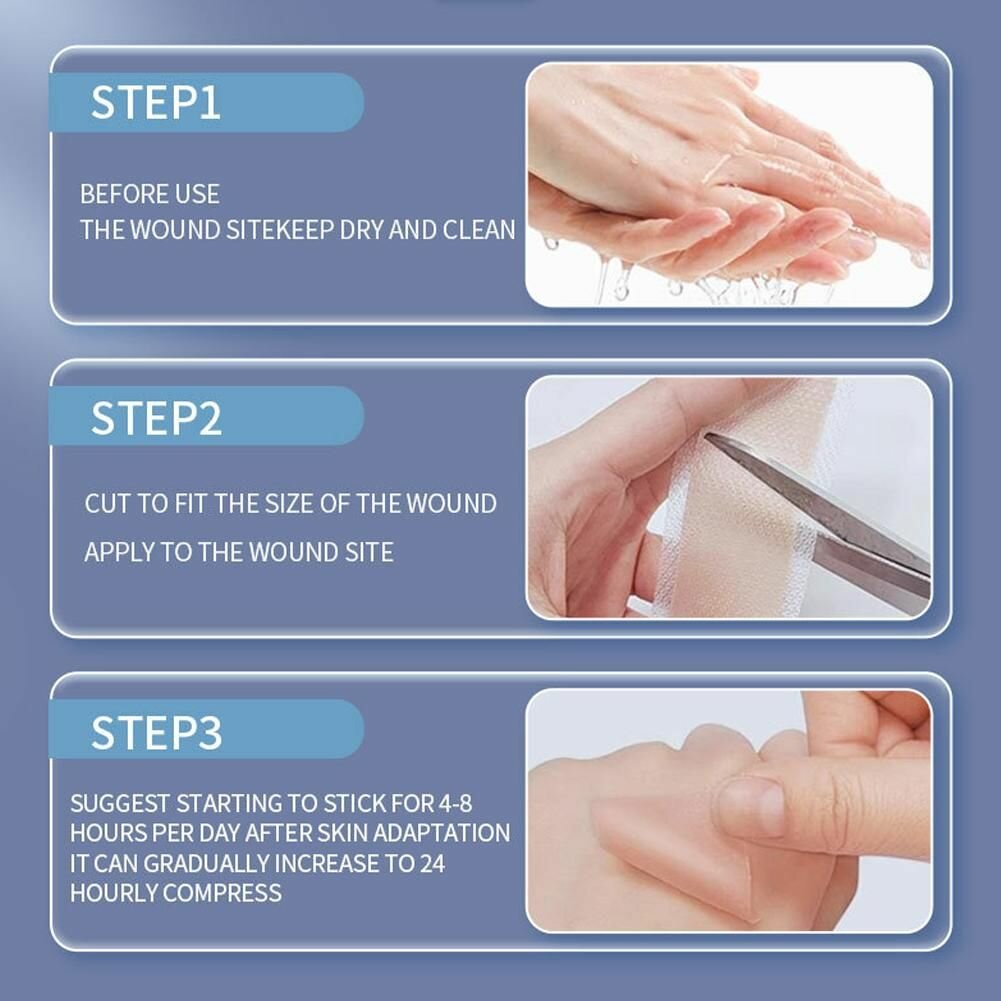 STEP1

BEFORE USE
THE WOUND SITEKEEP DRY AND CLEAN

STEP2

CUT TO FIT THE SIZE OF THE WOUND

APPLY TO THE WOUND SITE

STEP3

SUGGEST STARTING TO STICK FOR 4-8 HOURS PER DAY AFTER SKIN ADAPTATION IT CAN GRADUALLY INCREASE TO 24 HOURLY COMPRESS