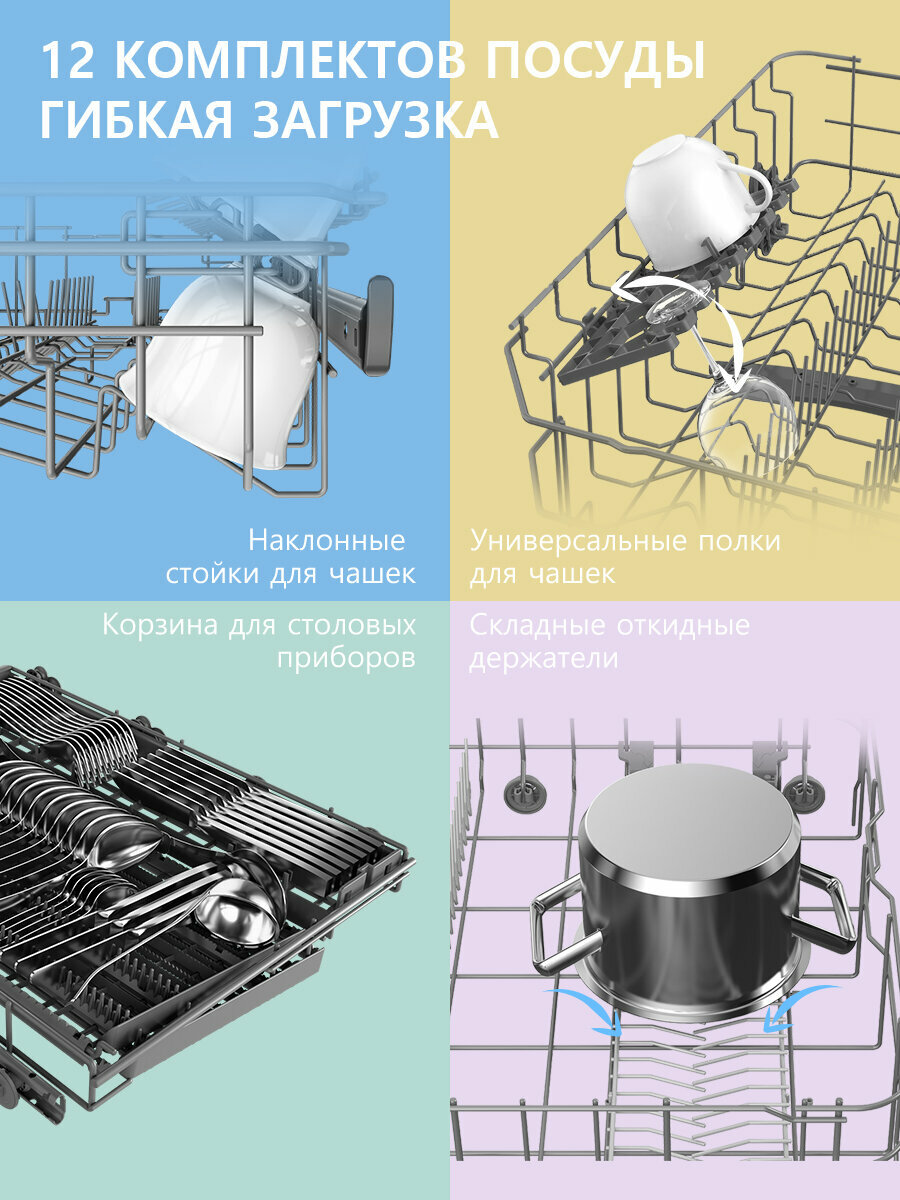 12 КОМПЛЕКТОВ ПОСУДЫ
ГИБКАЯ ЗАГРУЗКА

Наклонные
стойки для чашек

Универсальные полки
для чашек

Корзина для столовых
приборов

Складные откидные
держатели