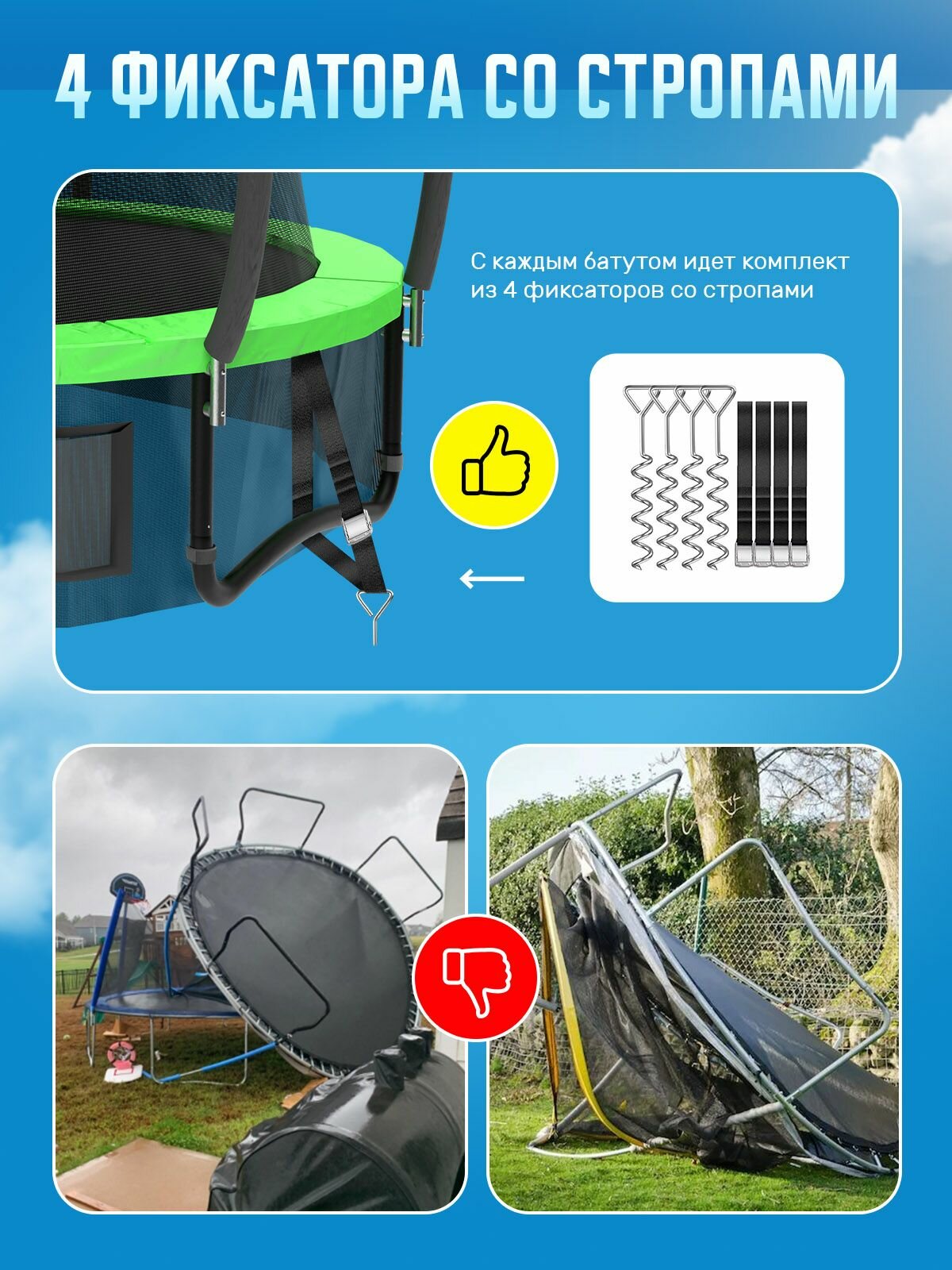 4 ФИКСАТОРА СО СТРОПАМИ

С каждым батутом идет комплект из 4 фиксаторов со стропами