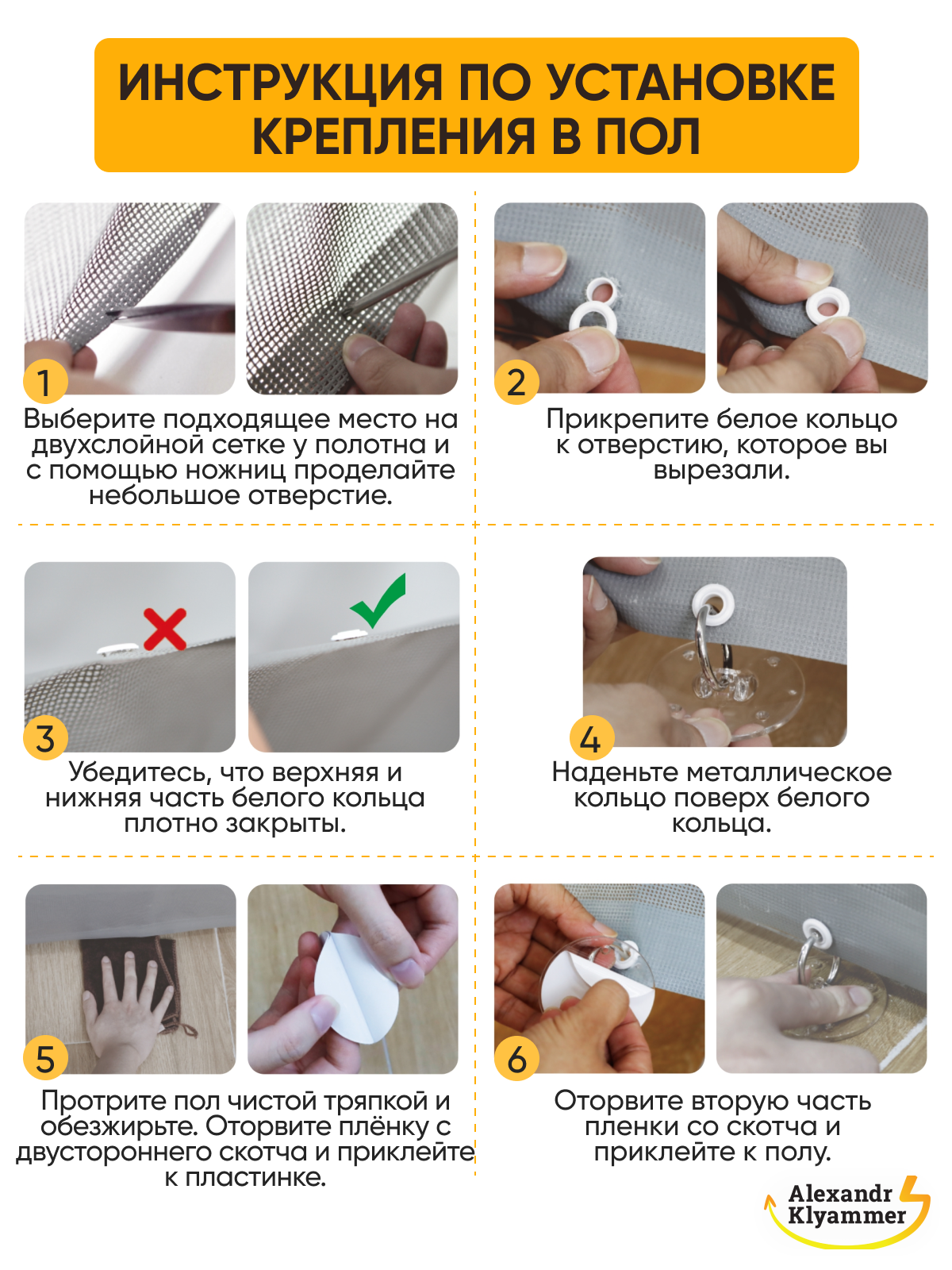 ИНСТРУКЦИЯ ПО УСТАНОВКЕ КРЕПЛЕНИЯ В ПОЛ

1

Выберите подходящее место на двухслойной сетке у полотна и с помощью ножниц проделайте небольшое отверстие.

2

Прикрепите белое кольцо к отверстию, которое вы вырезали.

3

Убедитесь, что верхняя и нижняя часть белого кольца плотно закрыты.

4

Наденьте металлическое кольцо поверх белого кольца.

5

Протрите пол чистой тряпкой и обезжирьте. Оторвите плёнку с двустороннего скотча и приклейте к пластинке.

6

Оторвите вторую часть пленки со скотча и приклейте к полу.

Alexandr Klyammer