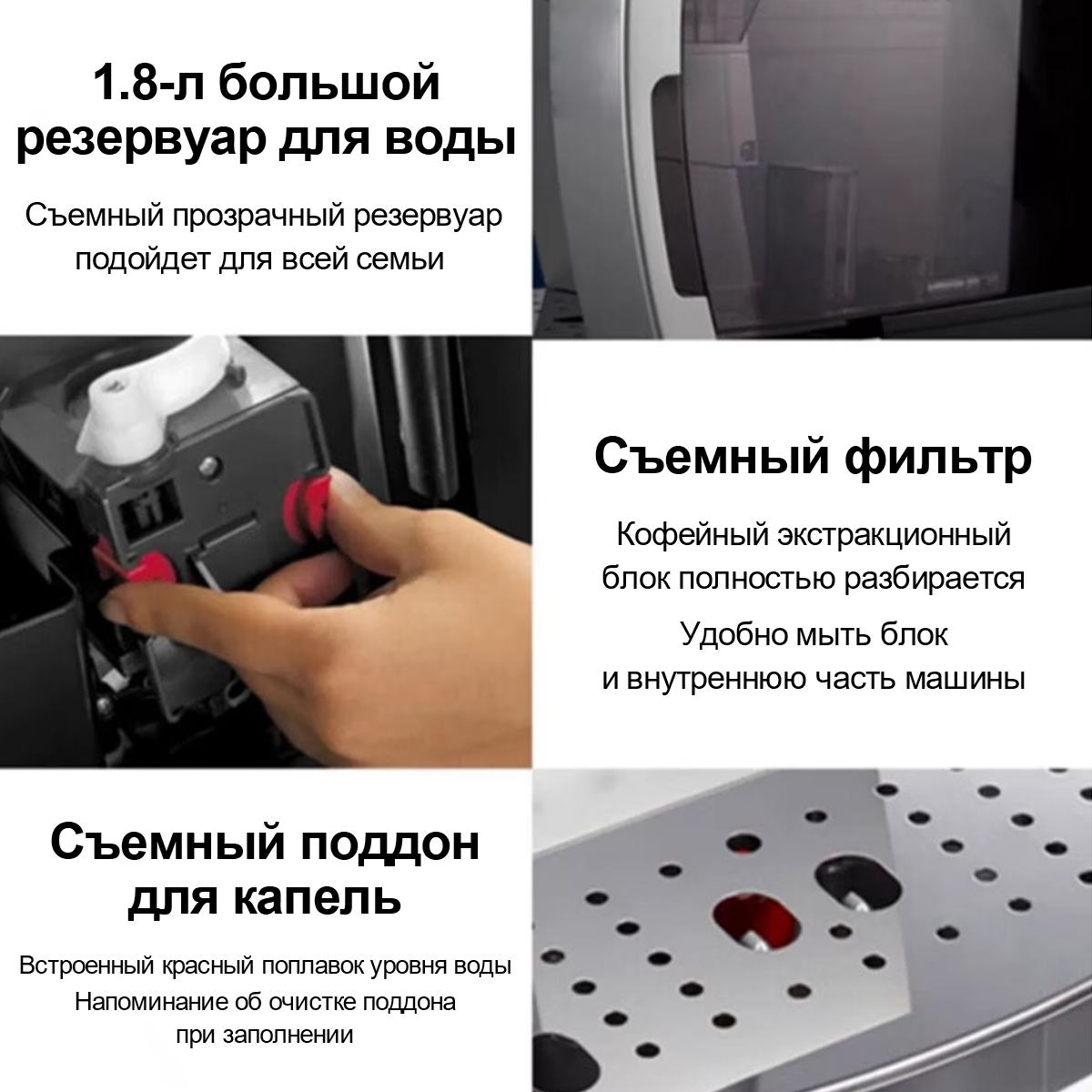 1.8-л большой резервуар для воды

Съемный прозрачный резервуар подойдет для всей семьи

Съемный фильтр

Кофейный экстракционный блок полностью разбирается

Удобно мыть блок и внутреннюю часть машины

Съемный поддон для капель

Встроенный красный поплавок уровня воды
Напоминание об очистке поддона при заполнении