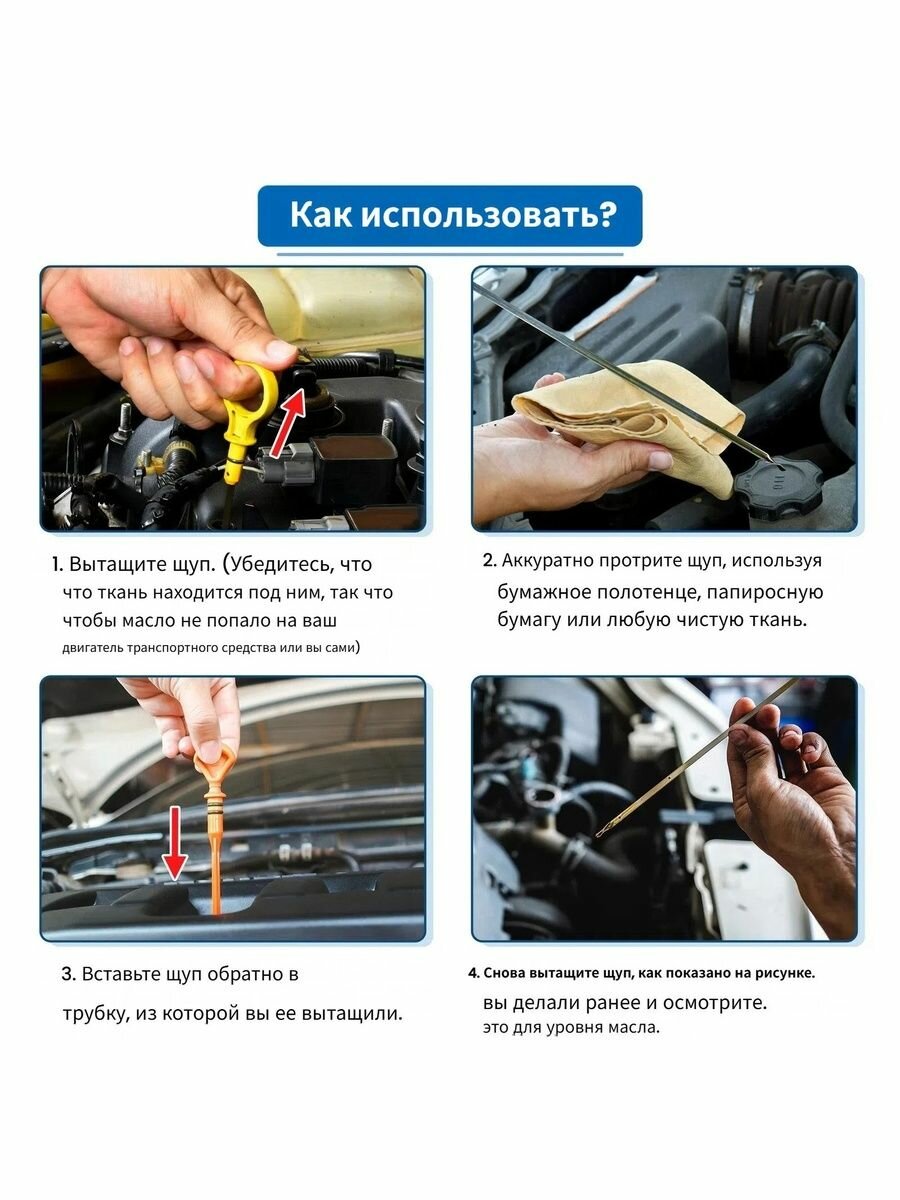 Как использовать?

1. Вытащите щуп. (Убедитесь, что что ткань находится под ним, так что чтобы масло не попало на ваш двигатель транспортного средства или вы сами)

2. Аккуратно протрите щуп, используя бумажное полотенце, папиросную бумагу или любую чистую ткань.

3. Вставьте щуп обратно в трубку, из которой вы ее вытащили.

4. Снова вытащите щуп, как показано на рисунке. вы делали ранее и осмотрите. это для уровня масла.