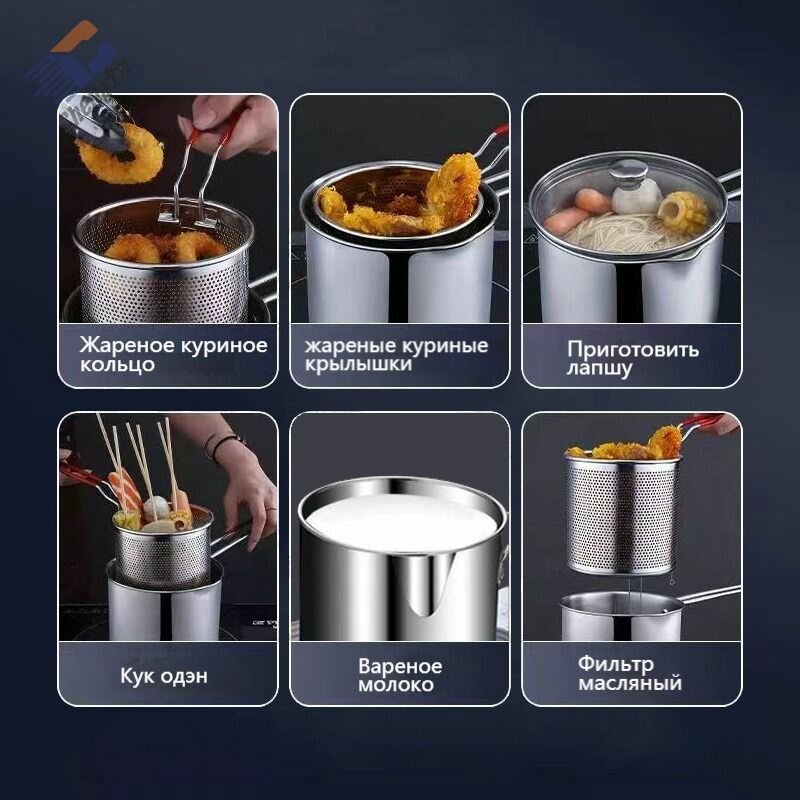 Жареное куриное кольцо

жареные куриные крылышки

Приготовить лапшу

Кук одэн

Вареное молоко

Фильтр масляный