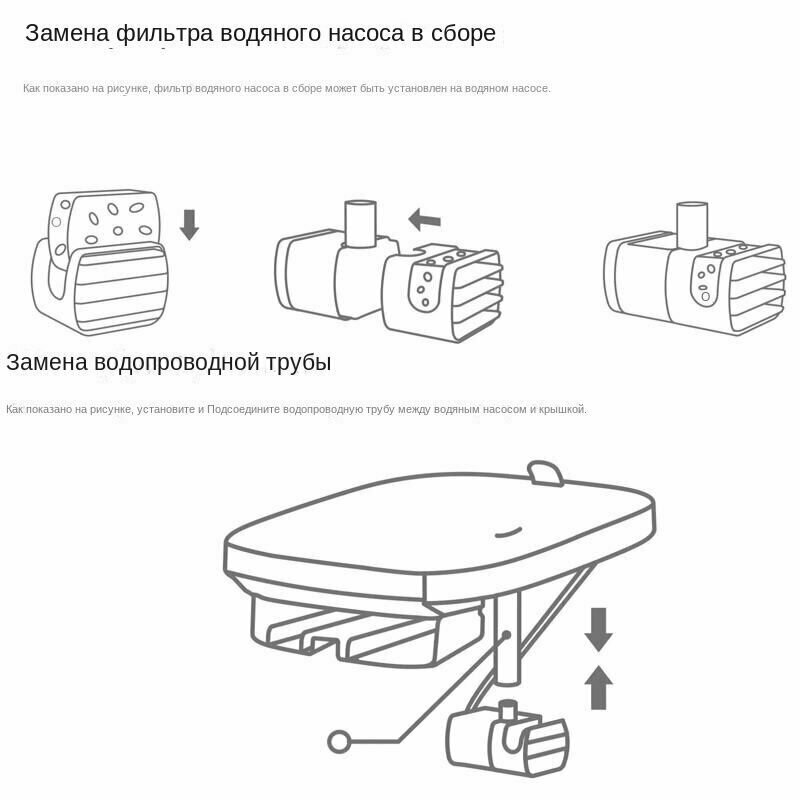 Замена фильтра водяного насоса в сборе

Как показано на рисунке, фильтр водяного насоса в сборе может быть установлен на водяном насосе.

Замена водопроводной трубы

Как показано на рисунке, установите и Подсоедините водопроводную трубу между водяным насосом и крышкой.