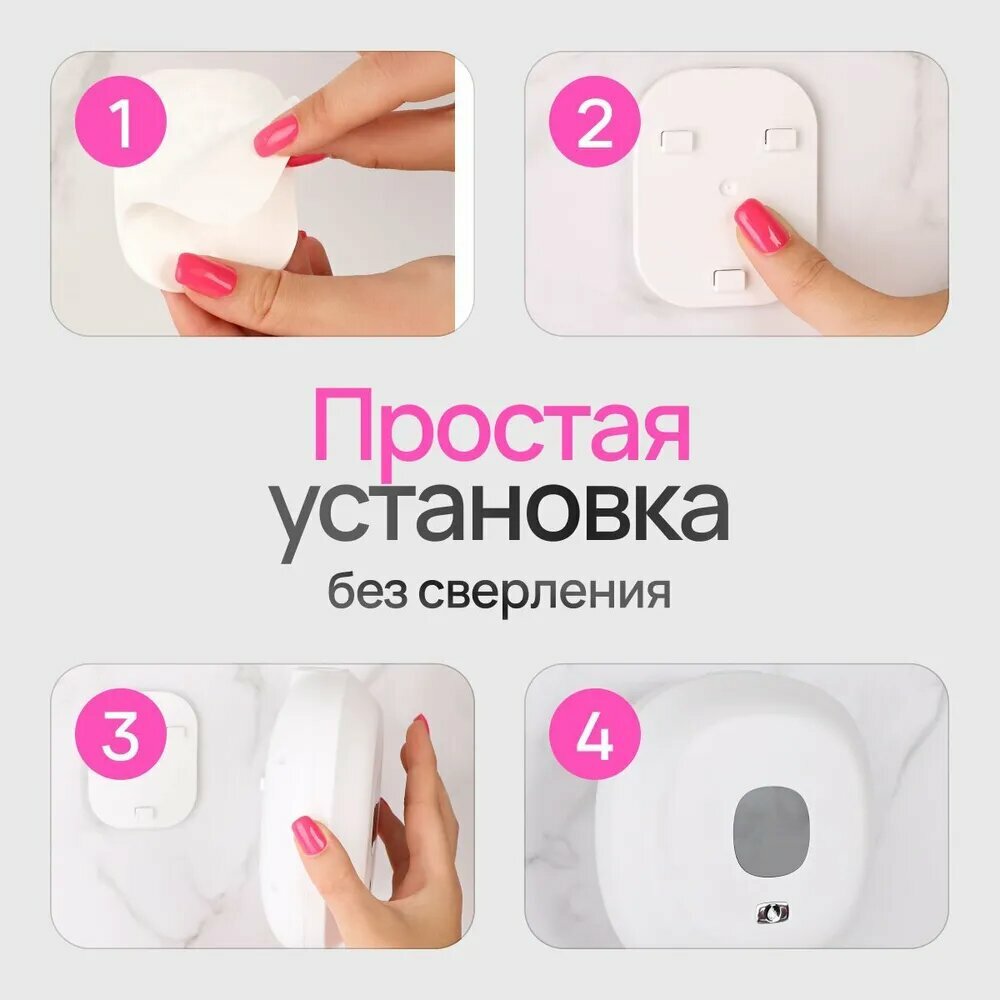 1

2

Простая
установка
без сверления

3

4