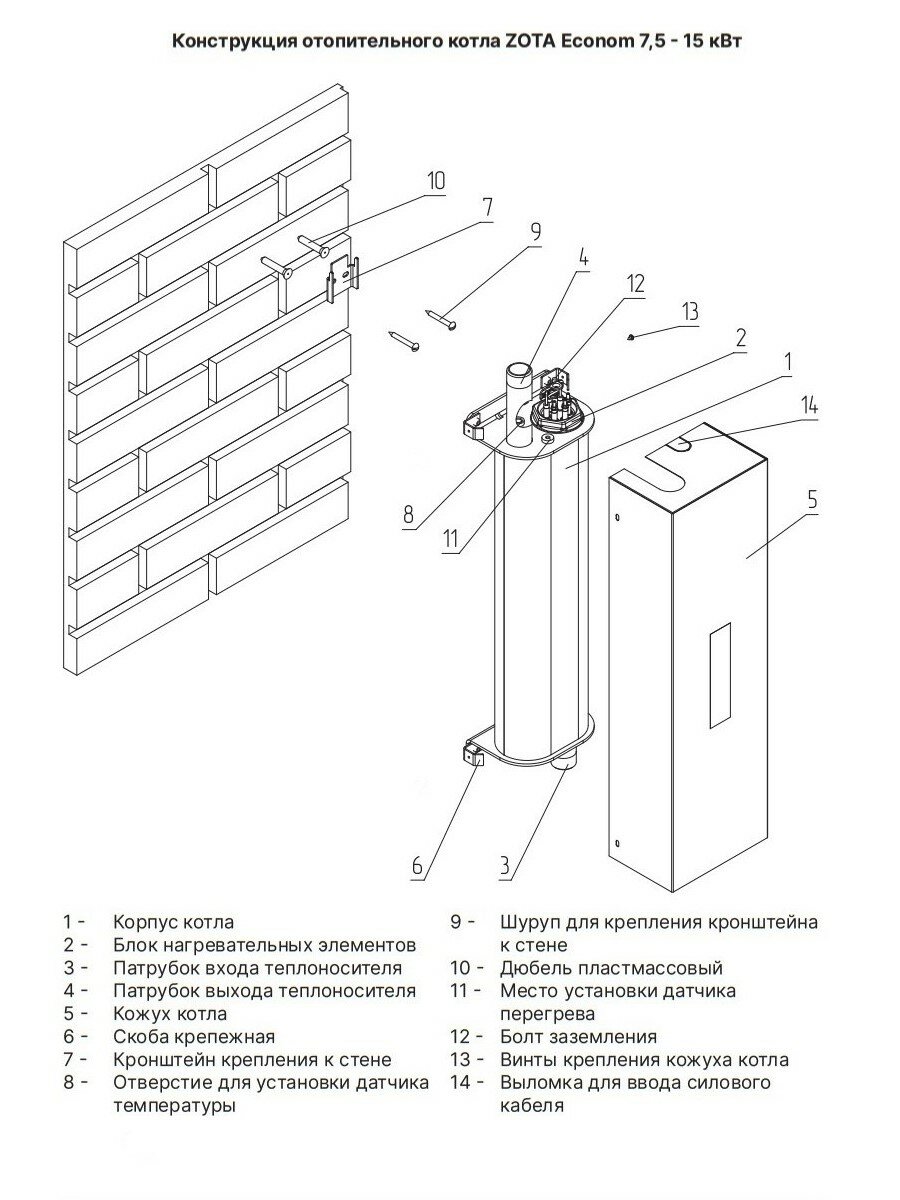 Конструкция отопительного котла ZOTA Econom 7,5 - 15 кВт

10
7
9
4
12
13
2
1
14
5
8
11
6
3

1 - Корпус котла
2 - Блок нагревательных элементов
3 - Патрубок входа теплоносителя
4 - Патрубок выхода теплоносителя
5 - Кожух котла
6 - Скоба крепежная
7 - Кронштейн крепления к стене
8 - Отверстие для установки датчика температуры

9 - Шуруп для крепления кронштейна к стене
10 - Дюбель пластмассовый
11 - Место установки датчика перегрева
12 - Болт заземления
13 - Винты крепления кожуха котла
14 - Выломка для ввода силового кабеля