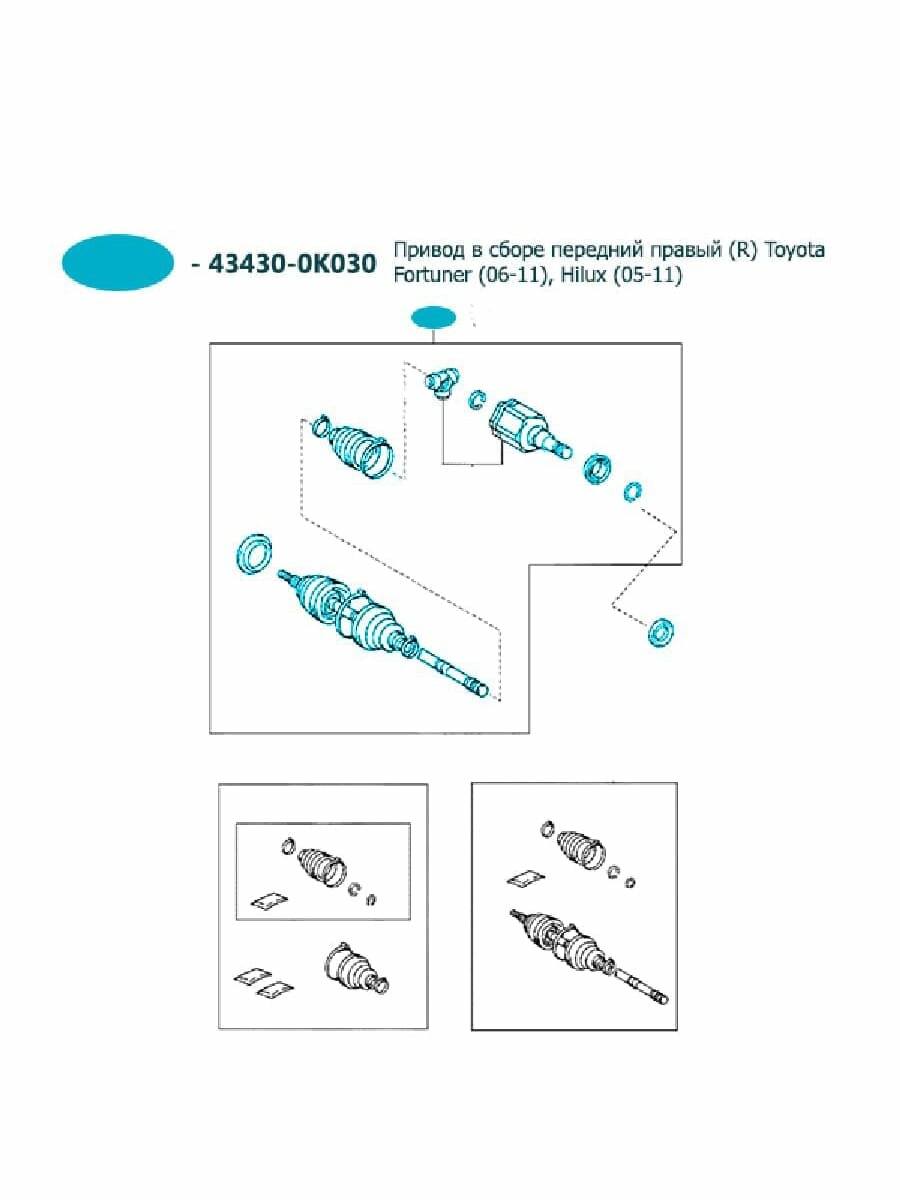 - 43430-0K030 Привод в сборе передний правый (R) Toyota Fortuner (06-11), Hilux (05-11)