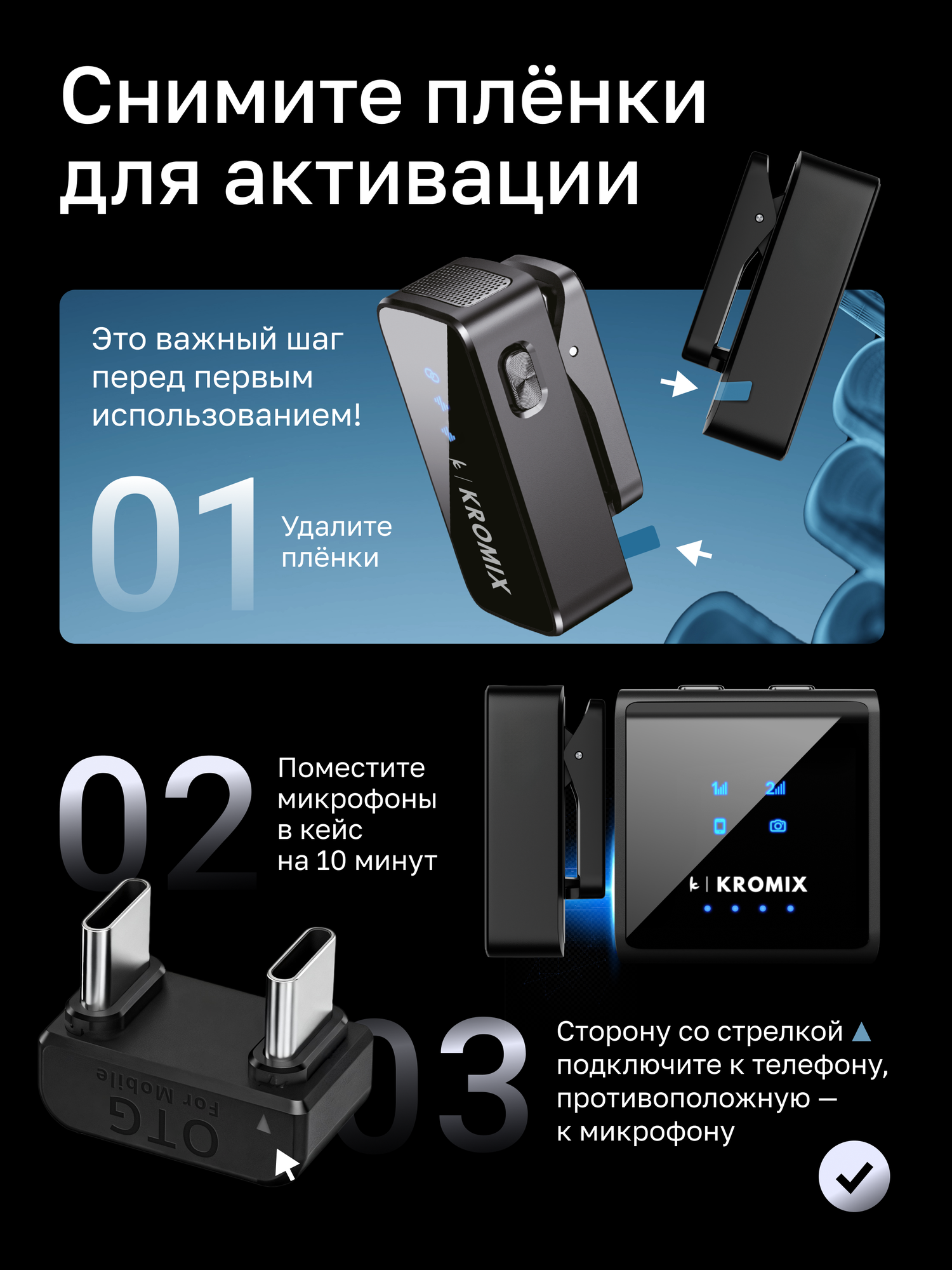 Снимите плёнки для активации

Это важный шаг перед первым использованием!

01

Удалите плёнки

KROMIX

02

Поместите микрофоны в кейс на 10 минут

1 2

KROMIX

OTG For Mobile

03

Сторону со стрелкой ▲ подключите к телефону, противоположную — к микрофону