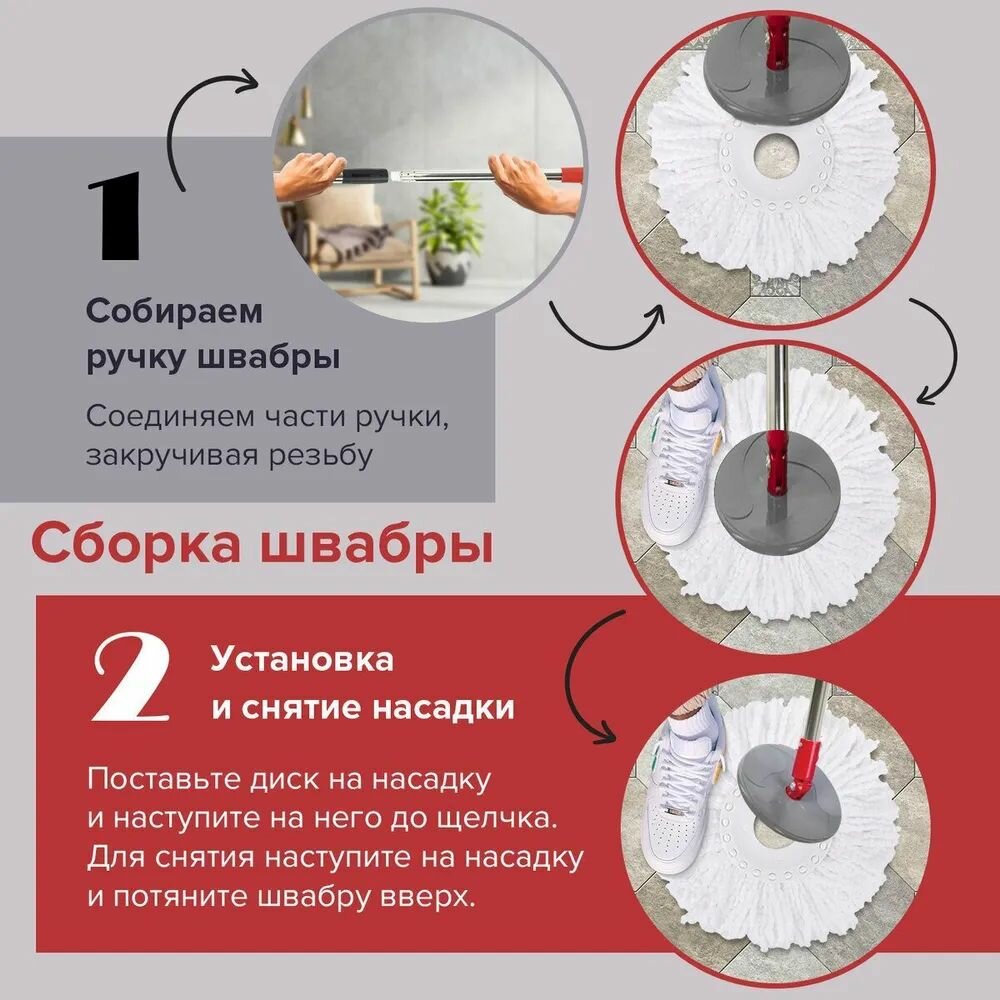 1

Собираем ручку швабры

Соединяем части ручки, закручивая резьбу

Сборка швабры

2

Установка и снятие насадки

Поставьте диск на насадку и наступите на него до щелчка. Для снятия наступите на насадку и потяните швабру вверх.