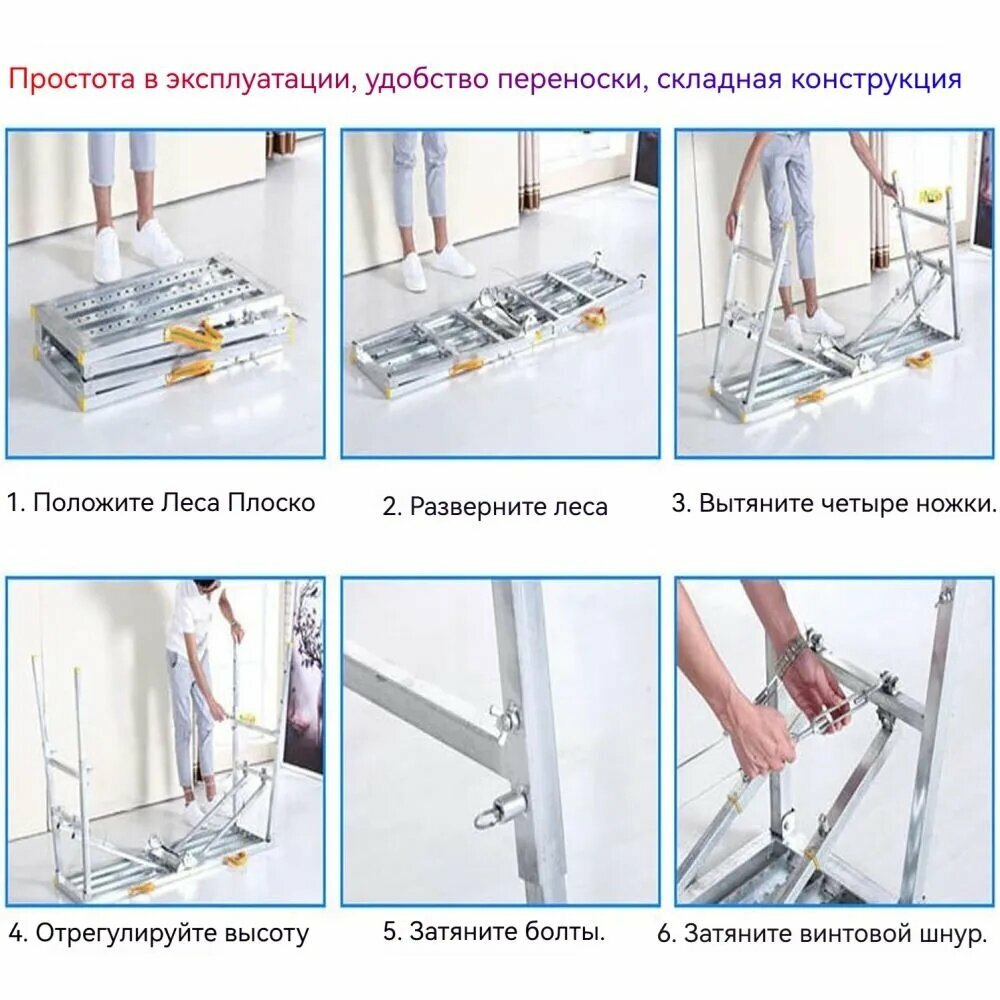 Простота в эксплуатации, удобство переноски, складная конструкция

1. Положите Леса Плоско

2. Разверните леса

3. Вытяните четыре ножки.

4. Отрегулируйте высоту

5. Затяните болты.

6. Затяните винтовой шнур.