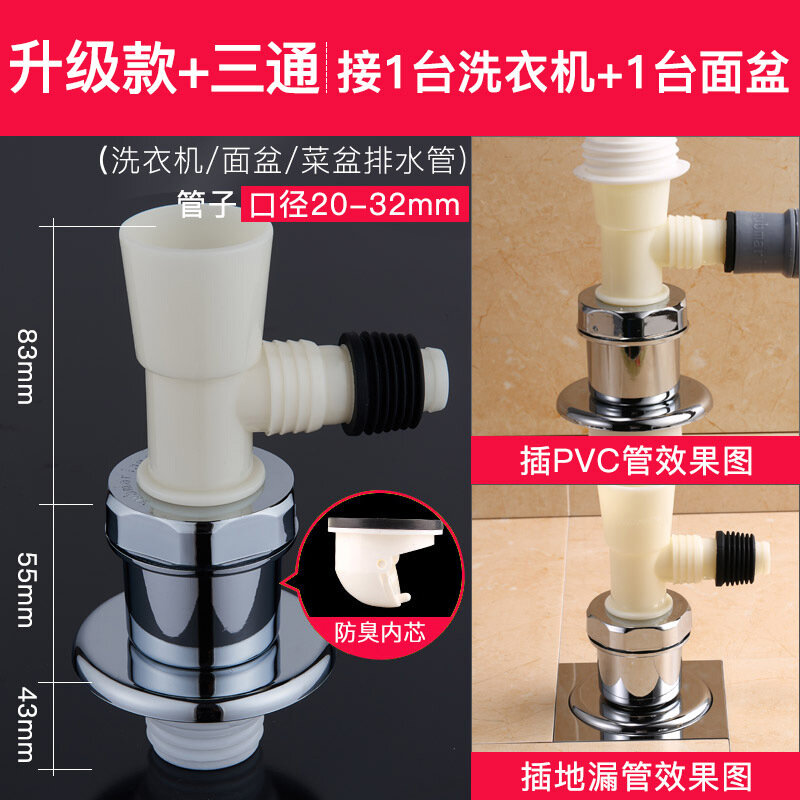 升级款+三通 接1台洗衣机+1台面盆

（洗衣机/面盆/菜盆排水管）

管子 口径20-32mm

83mm

55mm

43mm

防臭内芯

插PVC管效果图

插地漏管效果图