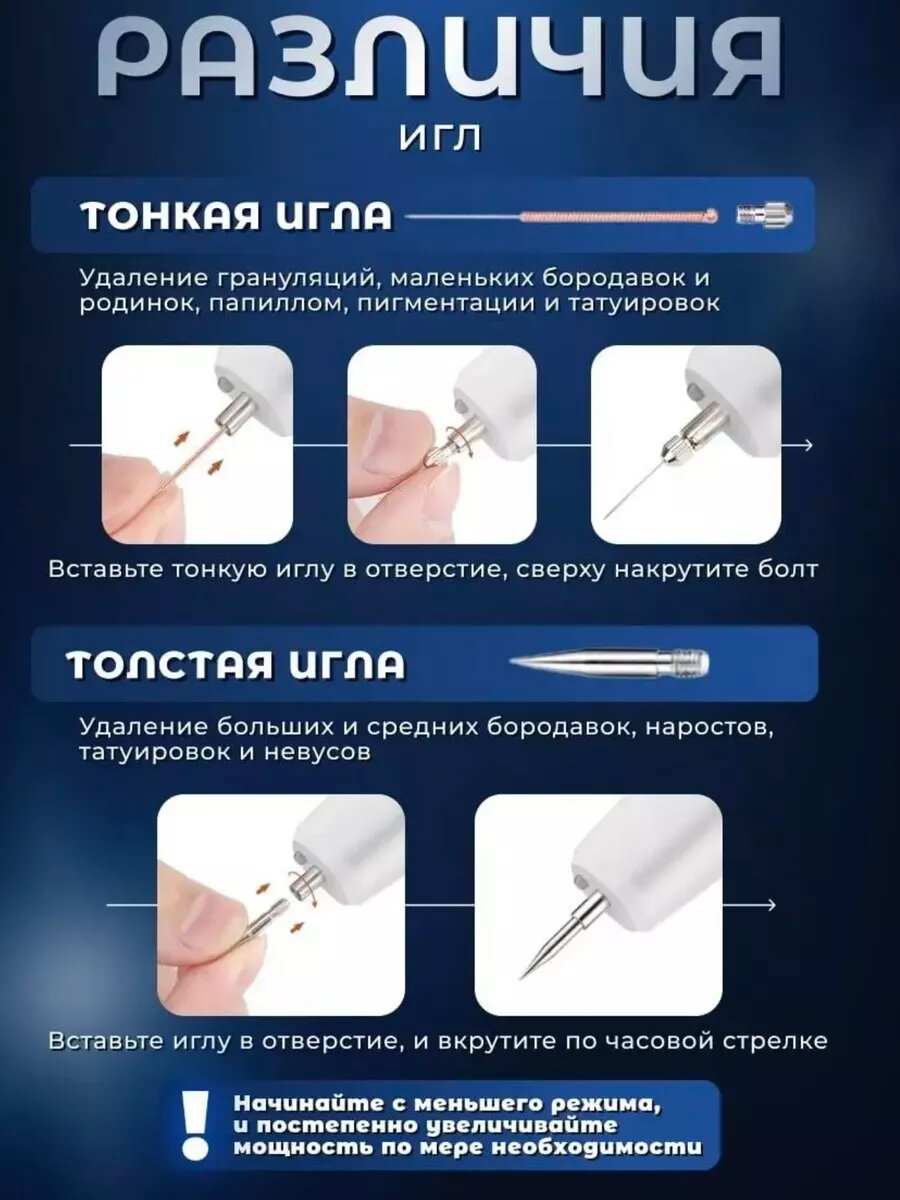 РАЗЛИЧИЯ

ИГЛ

ТОНКАЯ ИГЛА

Удаление грануляций, маленьких бородавок и родинок, папиллом, пигментации и татуировок

Вставьте тонкую иглу в отверстие, сверху накрутите болт

ТОЛСТАЯ ИГЛА

Удаление больших и средних бородавок, наростов, татуировок и невусов

Вставьте иглу в отверстие, и вкрутите по часовой стрелке

!

Начинайте с меньшего режима, и постепенно увеличивайте мощность по мере необходимости