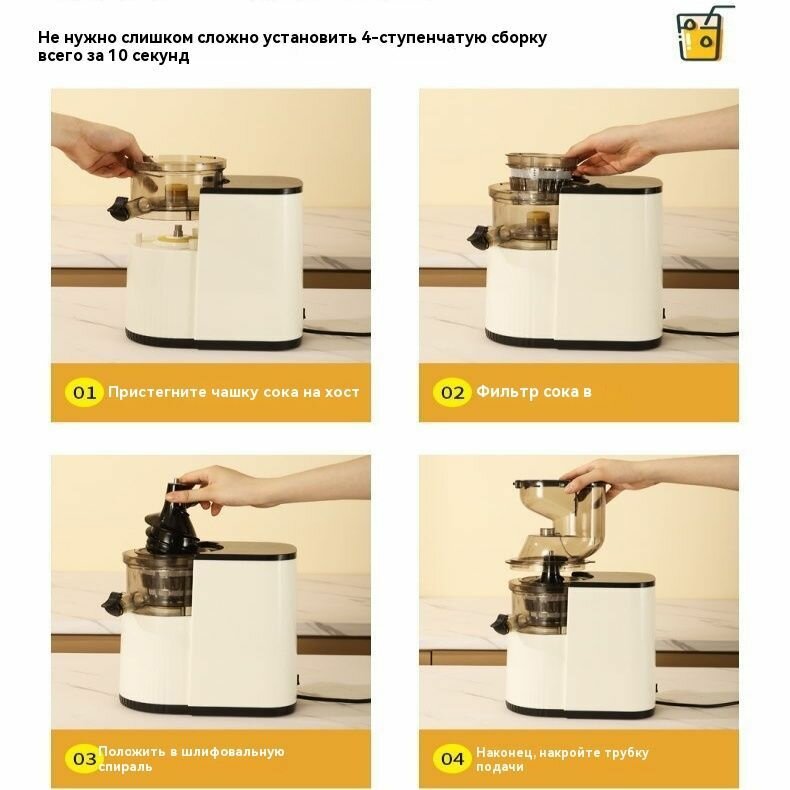 Не нужно слишком сложно установить 4-ступенчатую сборку всего за 10 секунд

01 Пристегните чашку сока на хост

02 Фильтр сока в

03 Положить в шлифовальную спираль

04 Наконец, накройте трубку подачи