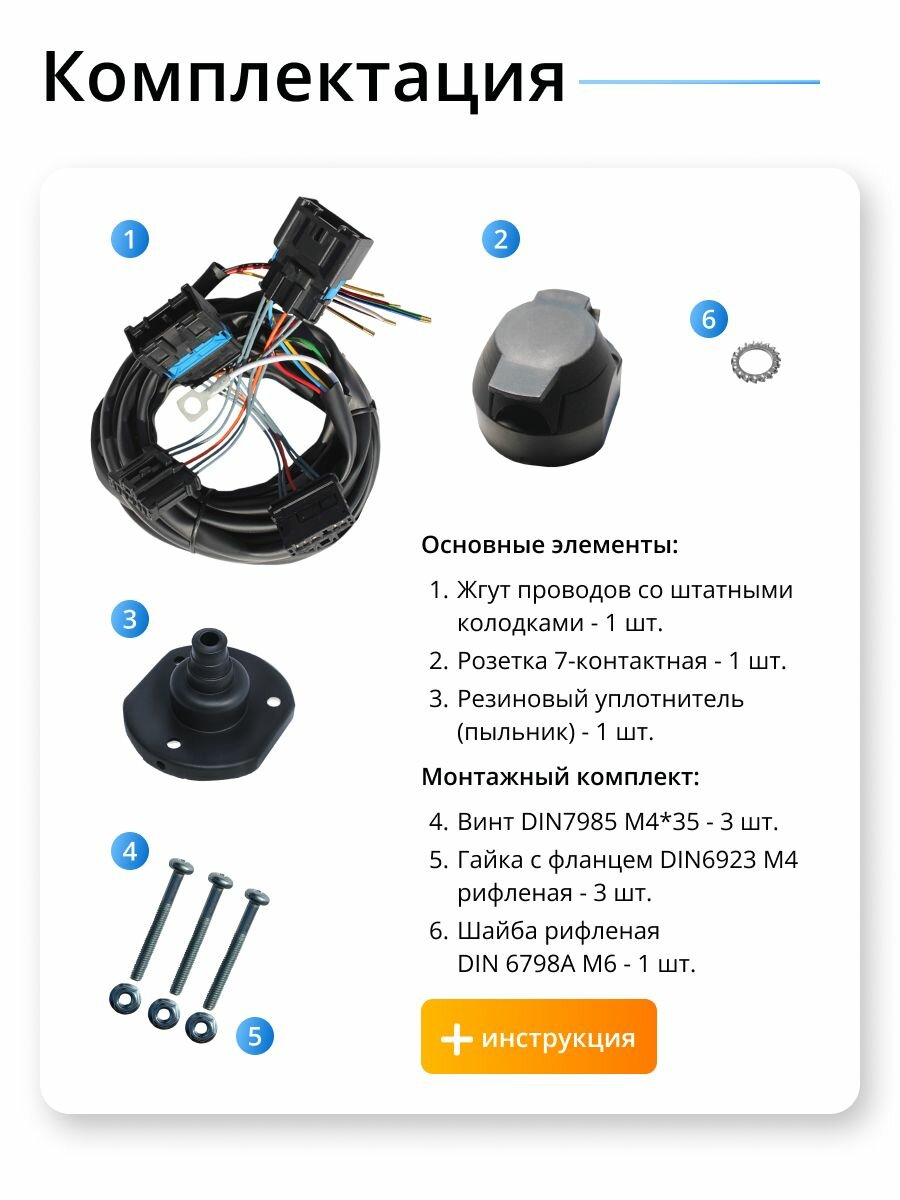 Комплектация

1

2

6

3

4

5

Основные элементы:

1. Жгут проводов со штатными колодками - 1 шт.
2. Розетка 7-контактная - 1 шт.
3. Резиновый уплотнитель (пыльник) - 1 шт.

Монтажный комплект:

4. Винт DIN7985 M4*35 - 3 шт.
5. Гайка с фланцем DIN6923 M4 рифленая - 3 шт.
6. Шайба рифленая DIN 6798A M6 - 1 шт.

+ инструкция