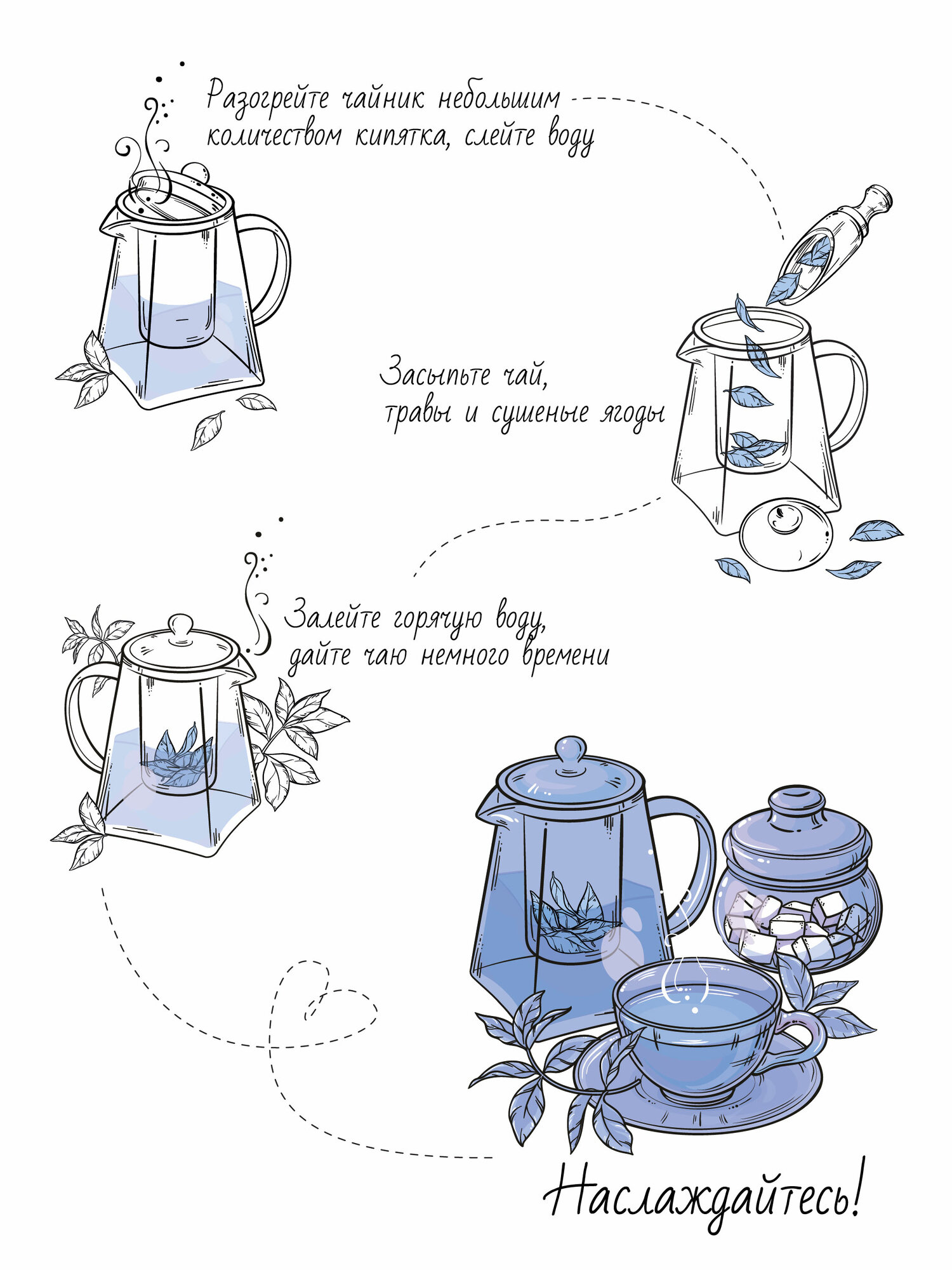 Разогрейте чайник небольшим количеством кипятка, слейте воду

Засыпьте чай, травы и сушеные ягоды

Залейте горячую воду, дайте чаю немного времени

Наслаждайтесь!