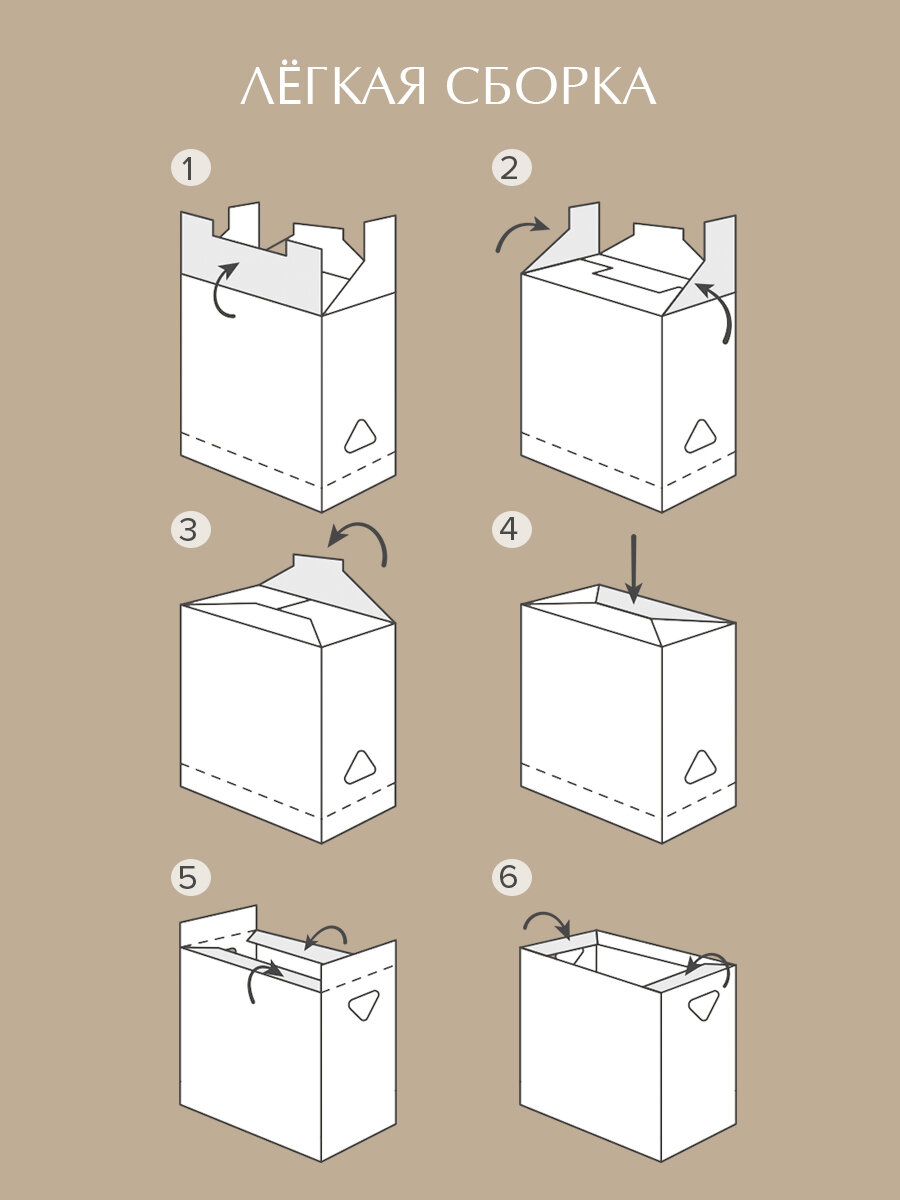 ЛЁГКАЯ СБОРКА

1

2

3

4

5

6