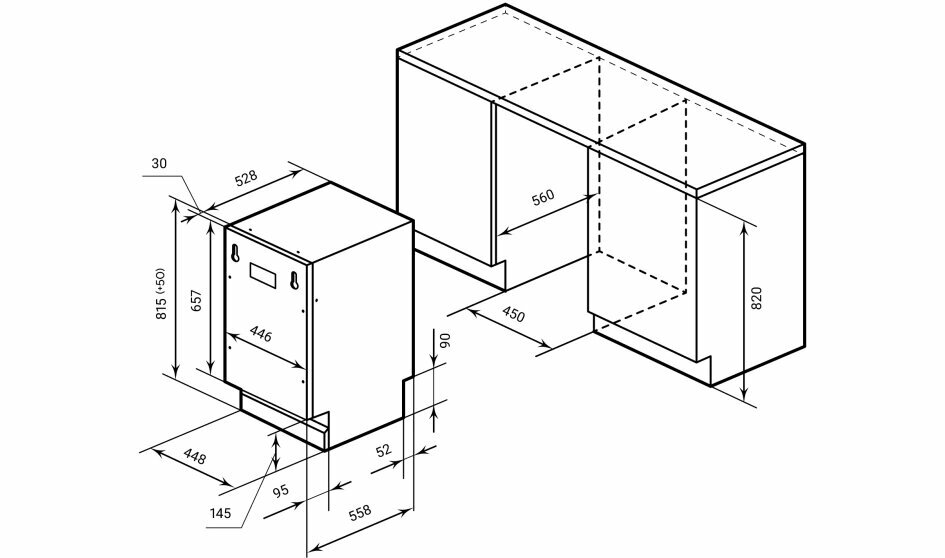 30
528
815 (+50)
657
446
448
145
95
558
52
90
560
450
820