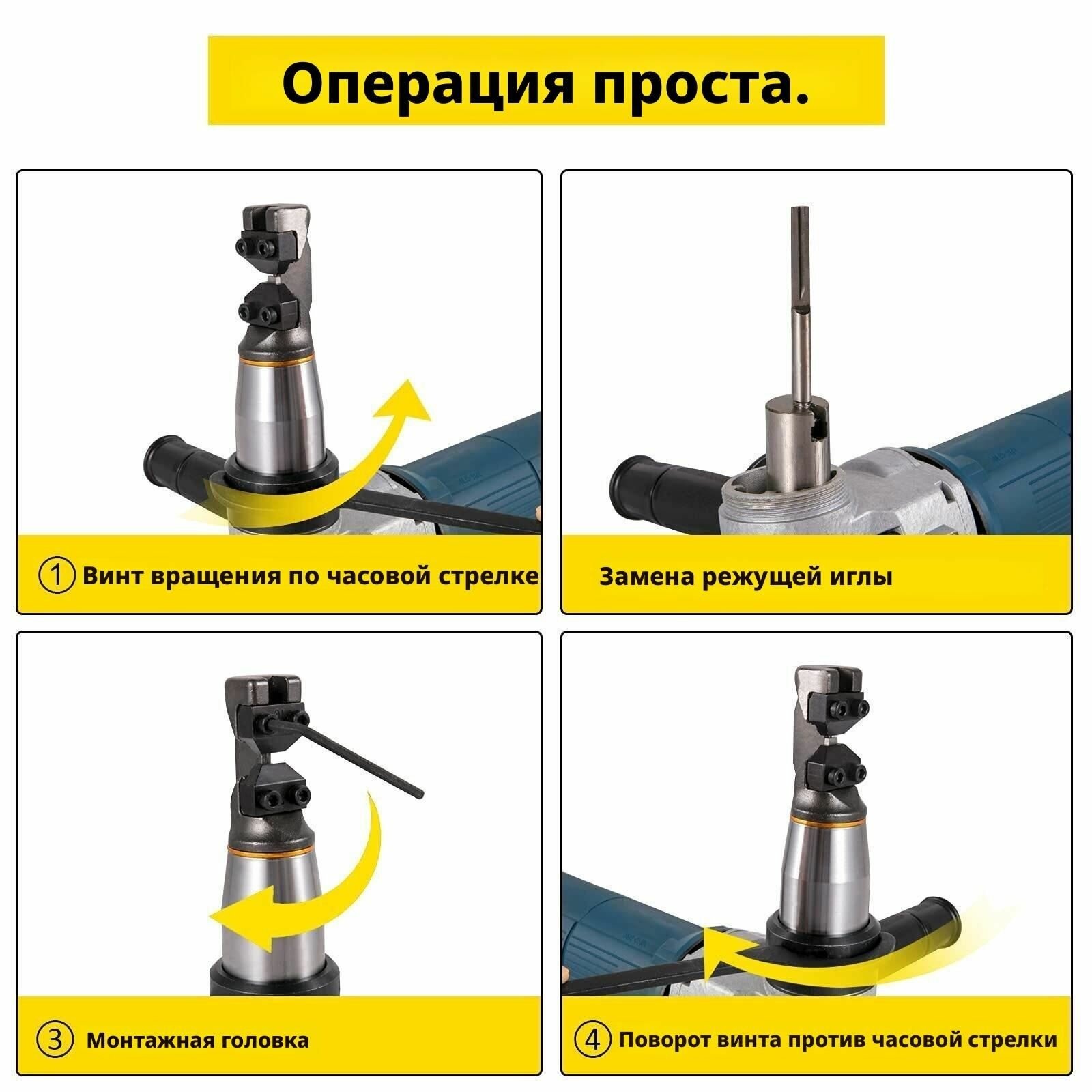 Операция проста.

① Винт вращения по часовой стрелке

Замена режущей иглы

③ Монтажная головка

④ Поворот винта против часовой стрелки