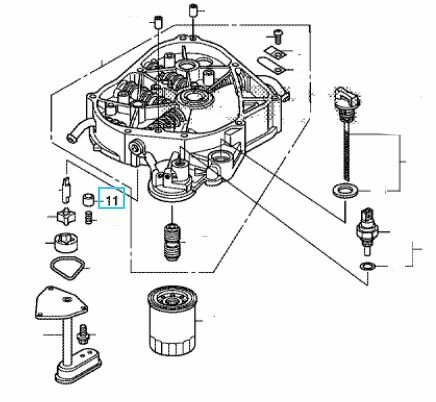 11