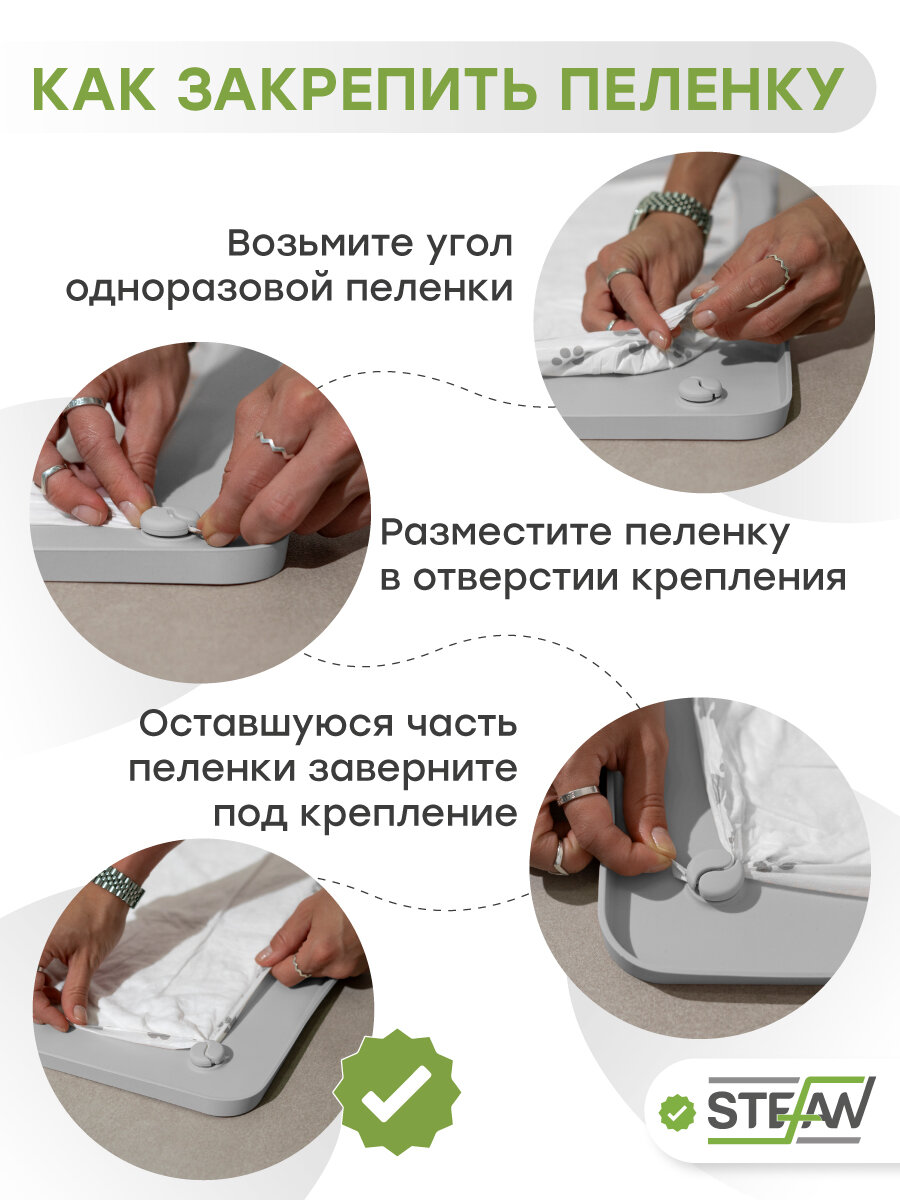 КАК ЗАКРЕПИТЬ ПЕЛЕНКУ

Возьмите угол одноразовой пеленки

Разместите пеленку в отверстии крепления

Оставшуюся часть пеленки заверните под крепление

STEAW