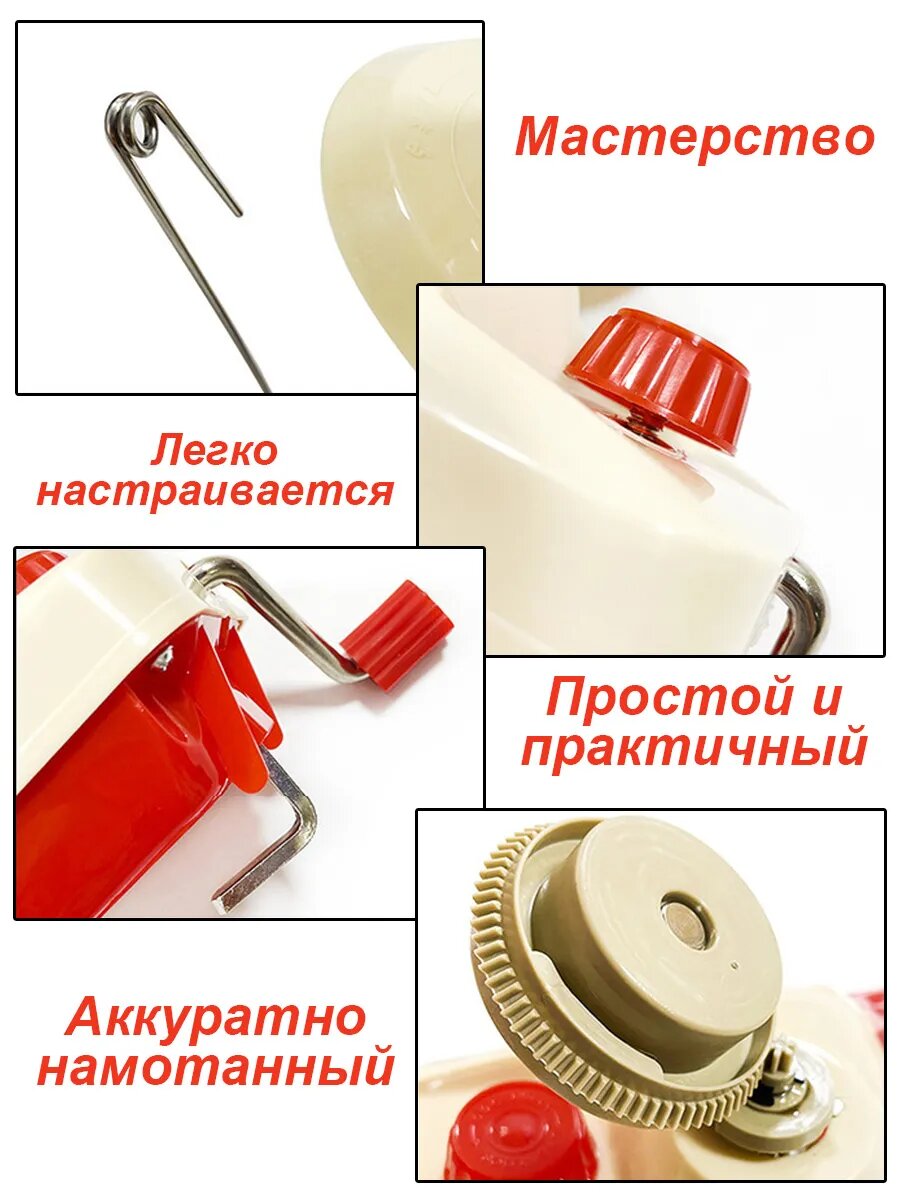 Мастерство

Легко настраивается

Простой и практичный

Аккуратно намотанный