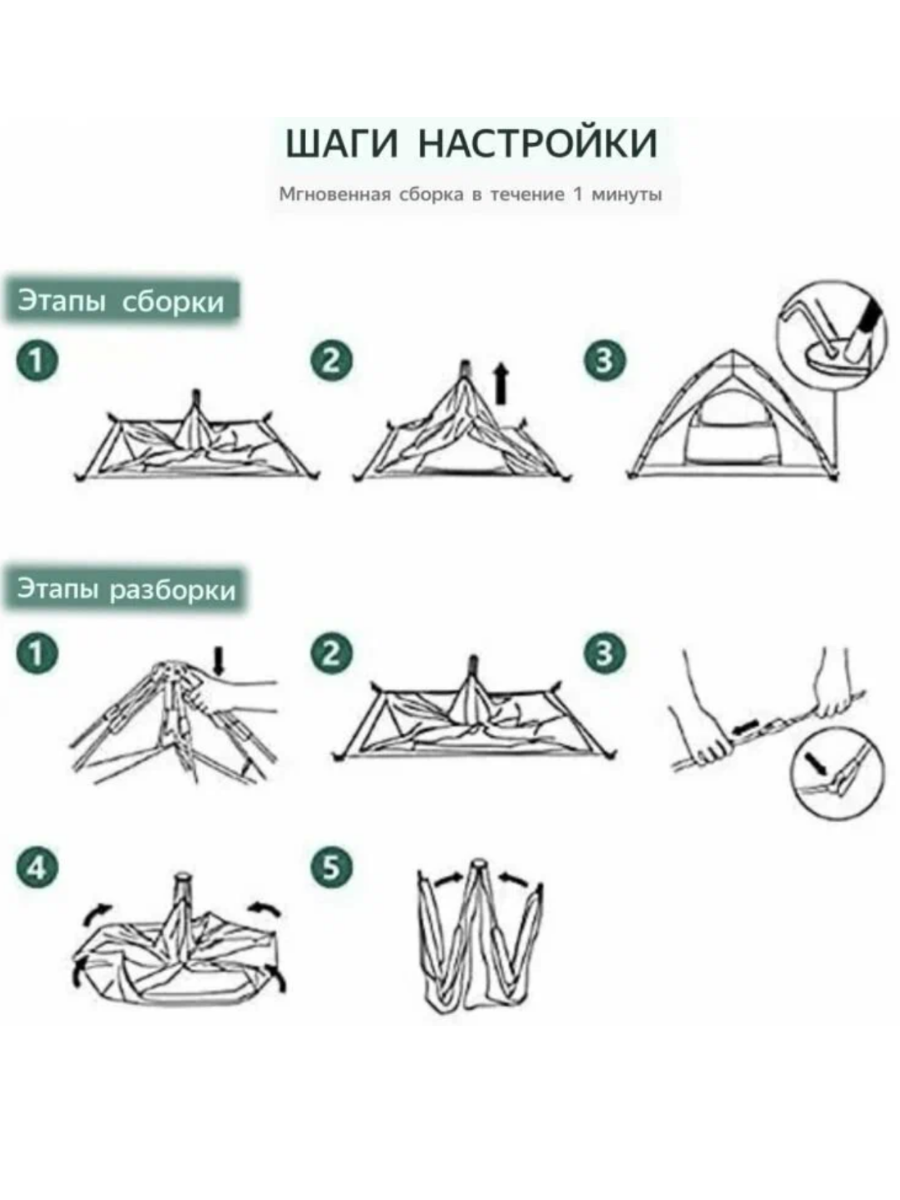 ШАГИ НАСТРОЙКИ

Мгновенная сборка в течение 1 минуты

Этапы сборки

1

2

3

Этапы разборки

1

2

3

4

5