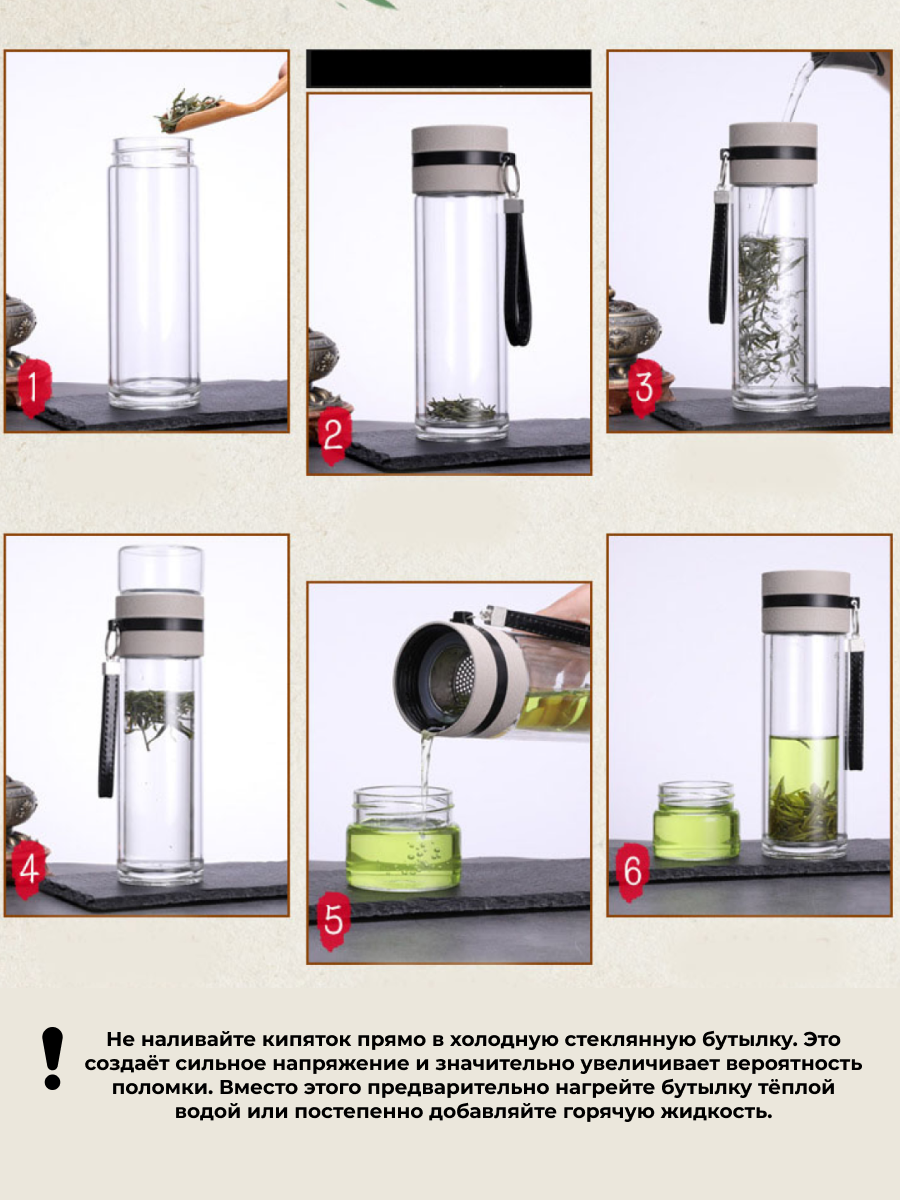 1

2

3

4

5

6

!

Не наливайте кипяток прямо в холодную стеклянную бутылку. Это создаёт сильное напряжение и значительно увеличивает вероятность поломки. Вместо этого предварительно нагрейте бутылку тёплой водой или постепенно добавляйте горячую жидкость.