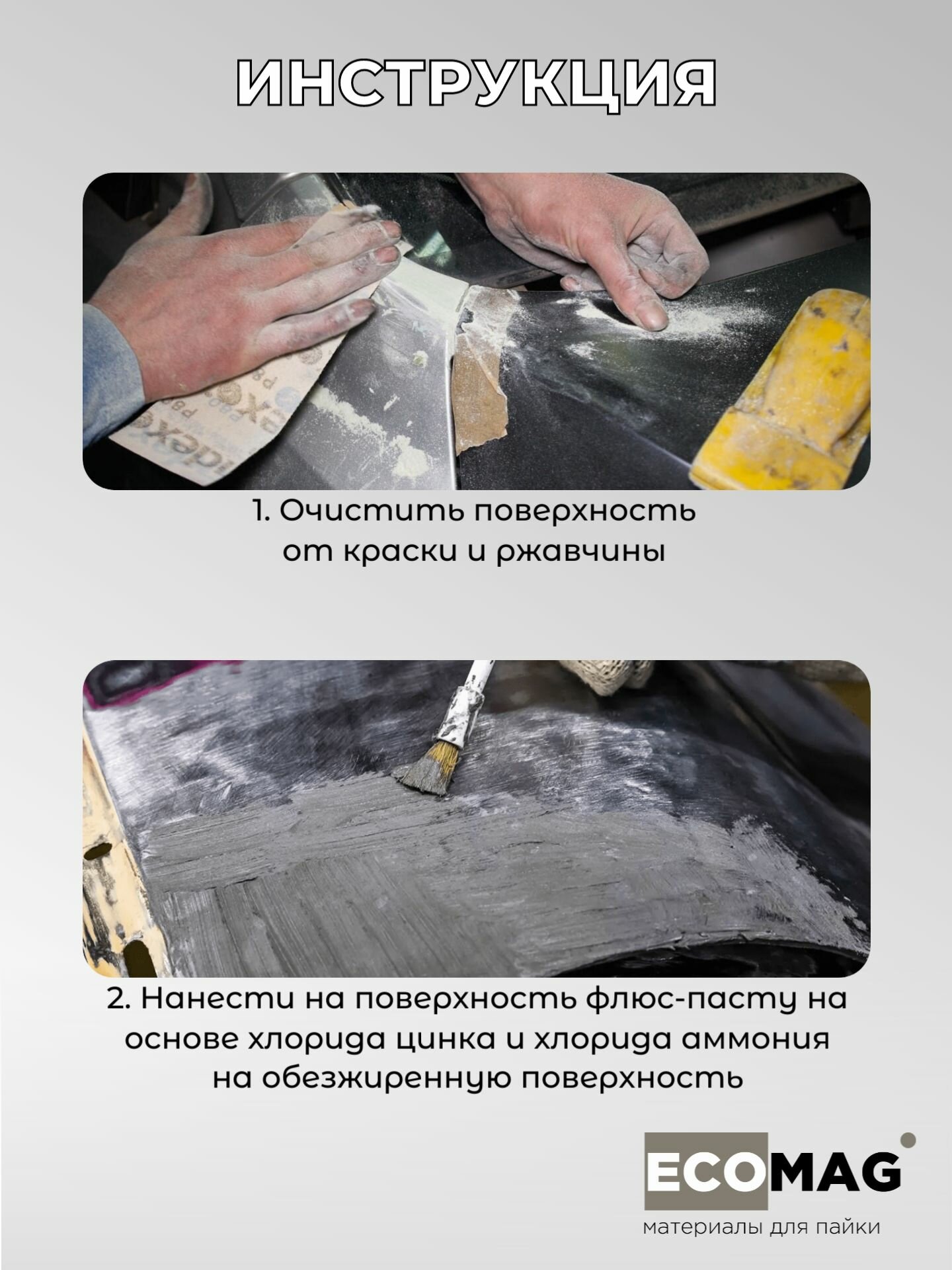 ИНСТРУКЦИЯ

1. Очистить поверхность от краски и ржавчины

2. Нанести на поверхность флюс-пасту на основе хлорида цинка и хлорида аммония на обезжиренную поверхность

ECOMAG
материалы для пайки