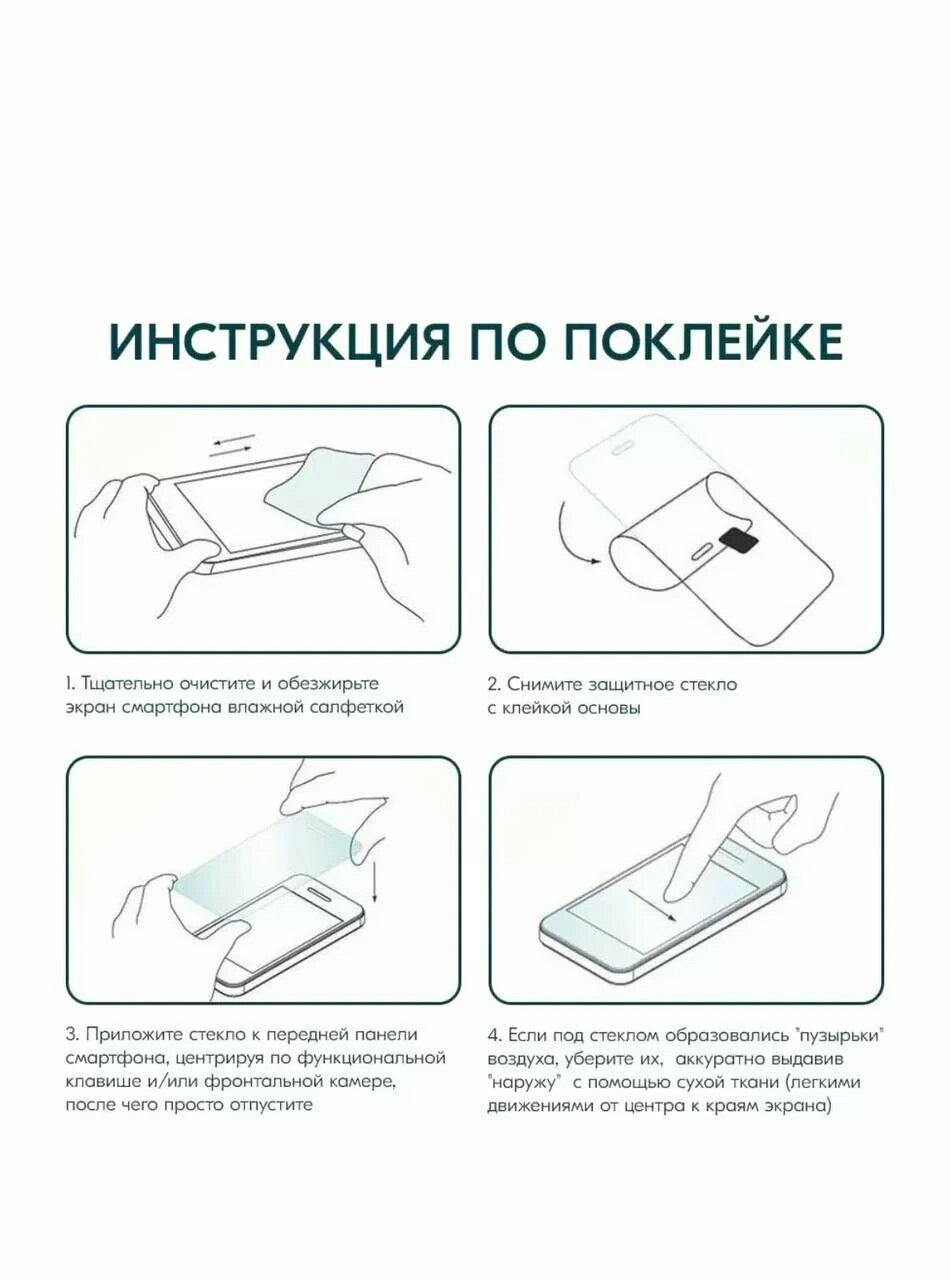 ИНСТРУКЦИЯ ПО ПОКЛЕЙКЕ

1. Тщательно очистите и обезжирьте экран смартфона влажной салфеткой

2. Снимите защитное стекло с клейкой основы

3. Приложите стекло к передней панели смартфона, центрируя по функциональной клавише и/или фронтальной камере, после чего просто отпустите

4. Если под стеклом образовались "пузырьки" воздуха, уберите их, аккуратно выдавив "наружу" с помощью сухой ткани (легкими движениями от центра к краям экрана)