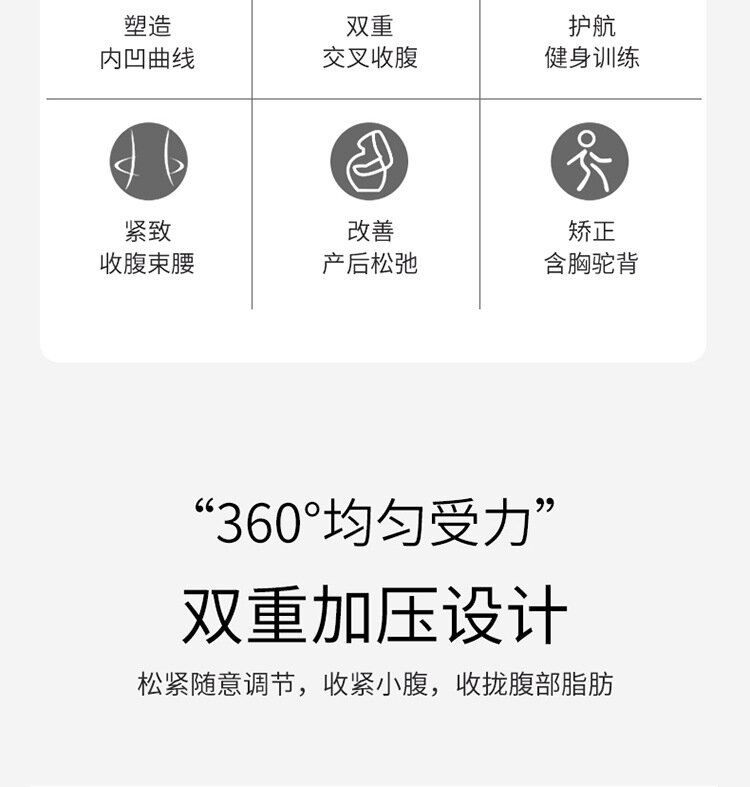 塑造
内凹曲线

双重
交叉收腹

护航
健身训练

紧致
收腹束腰

改善
产后松弛

矫正
含胸驼背

“360°均匀受力”

双重加压设计

松紧随意调节，收紧小腹，收拢腹部脂肪