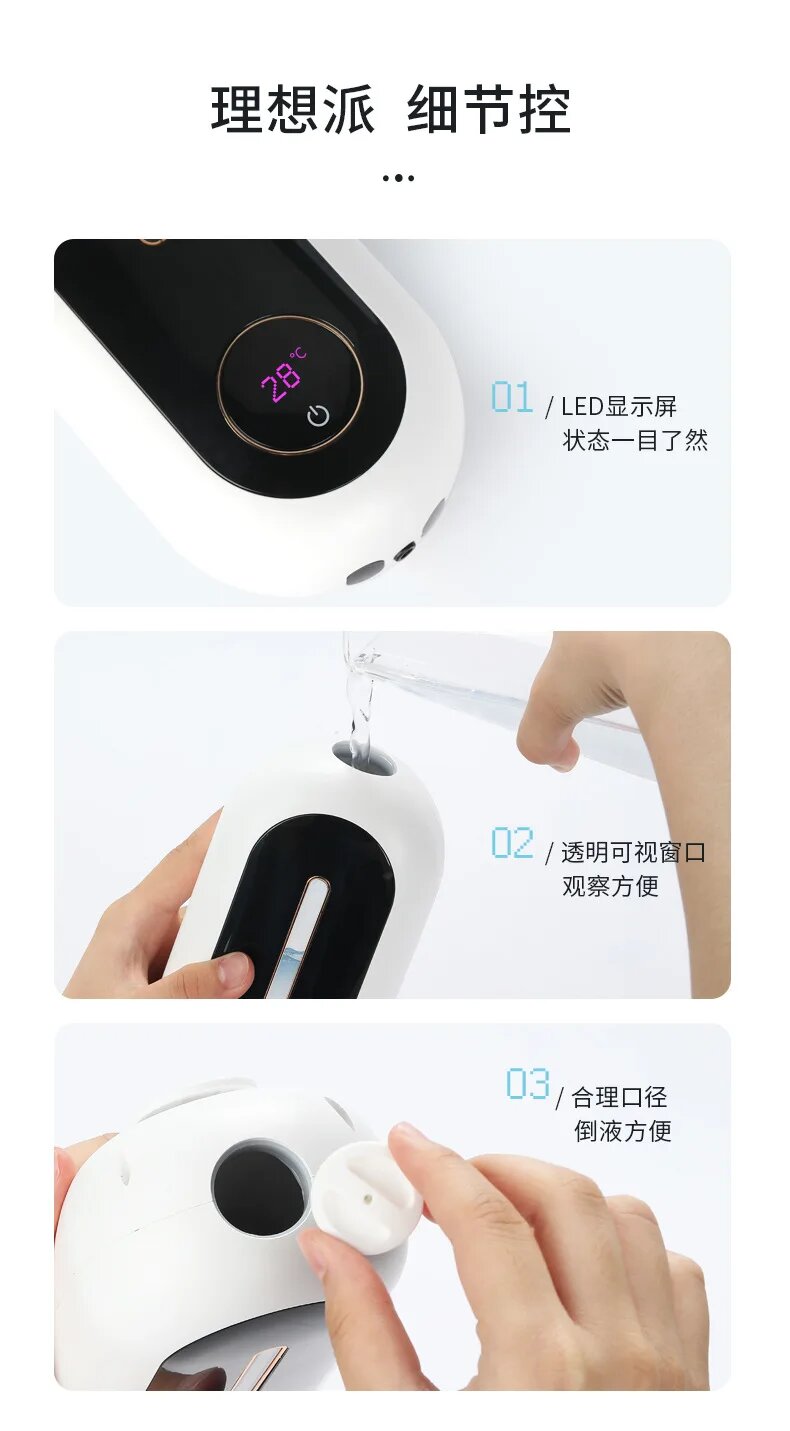 理想派 细节控

...

28 °C

01 / LED显示屏
状态一目了然

02 / 透明可视窗口
观察方便

03 / 合理口径
倒液方便