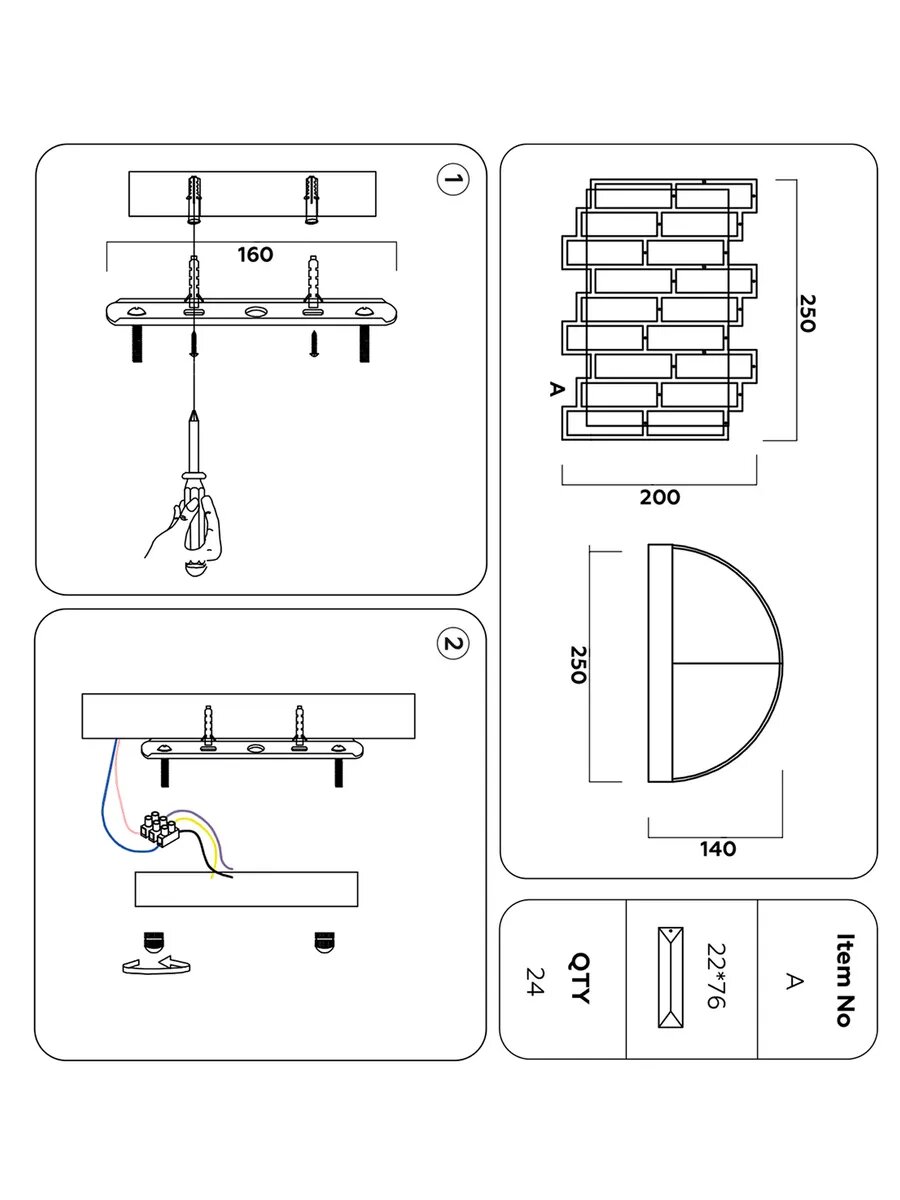 1

160

2

250

A

200

250

140

| Item No | | QTY |
|---|---|---|
| A | 22*76 | 24 |