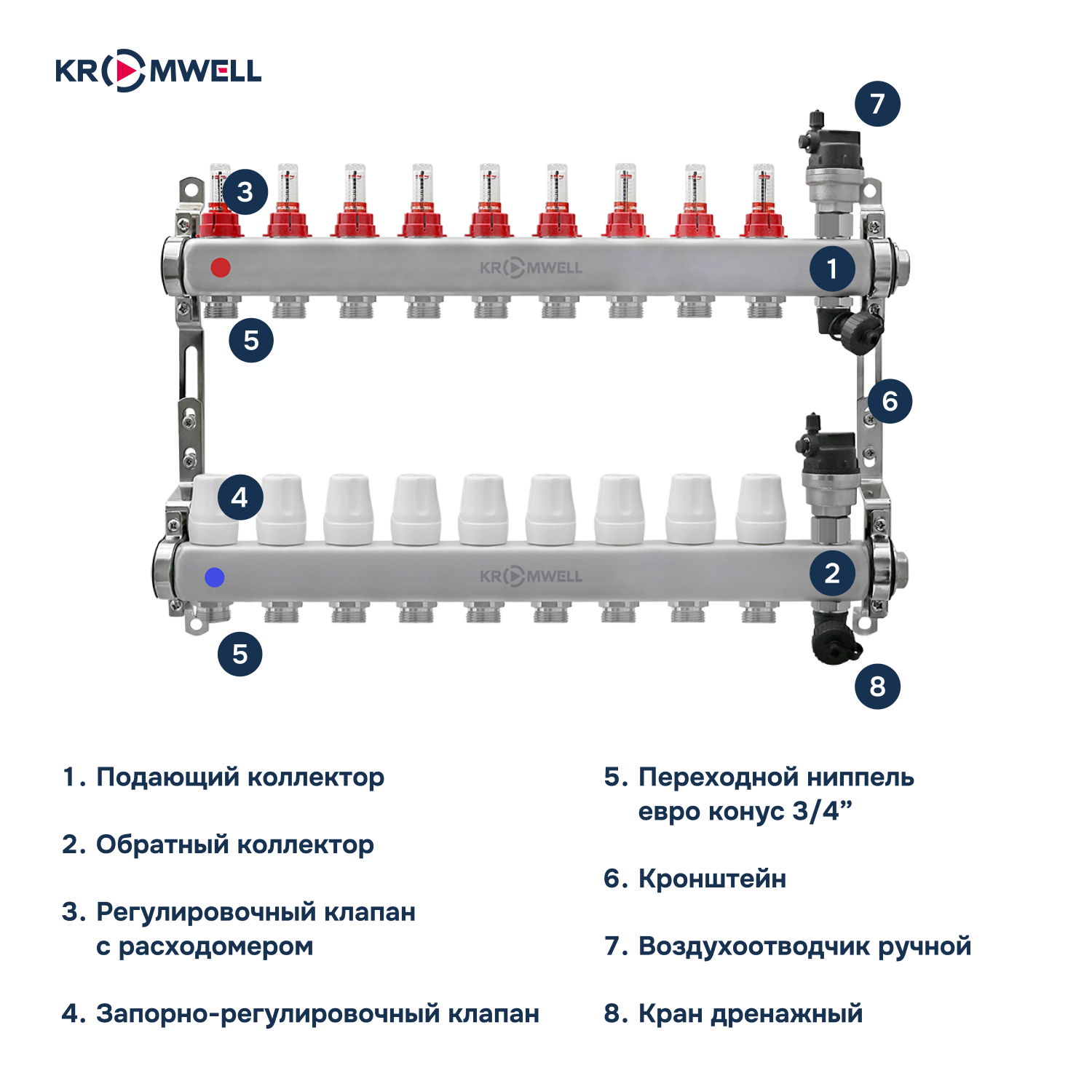 KROMWELL

7

3

KROMWELL

1

5

6

4

KROMWELL

2

5

8

1. Подающий коллектор

2. Обратный коллектор

3. Регулировочный клапан с расходомером

4. Запорно-регулировочный клапан

5. Переходной ниппель евро конус 3/4”

6. Кронштейн

7. Воздухоотводчик ручной

8. Кран дренажный