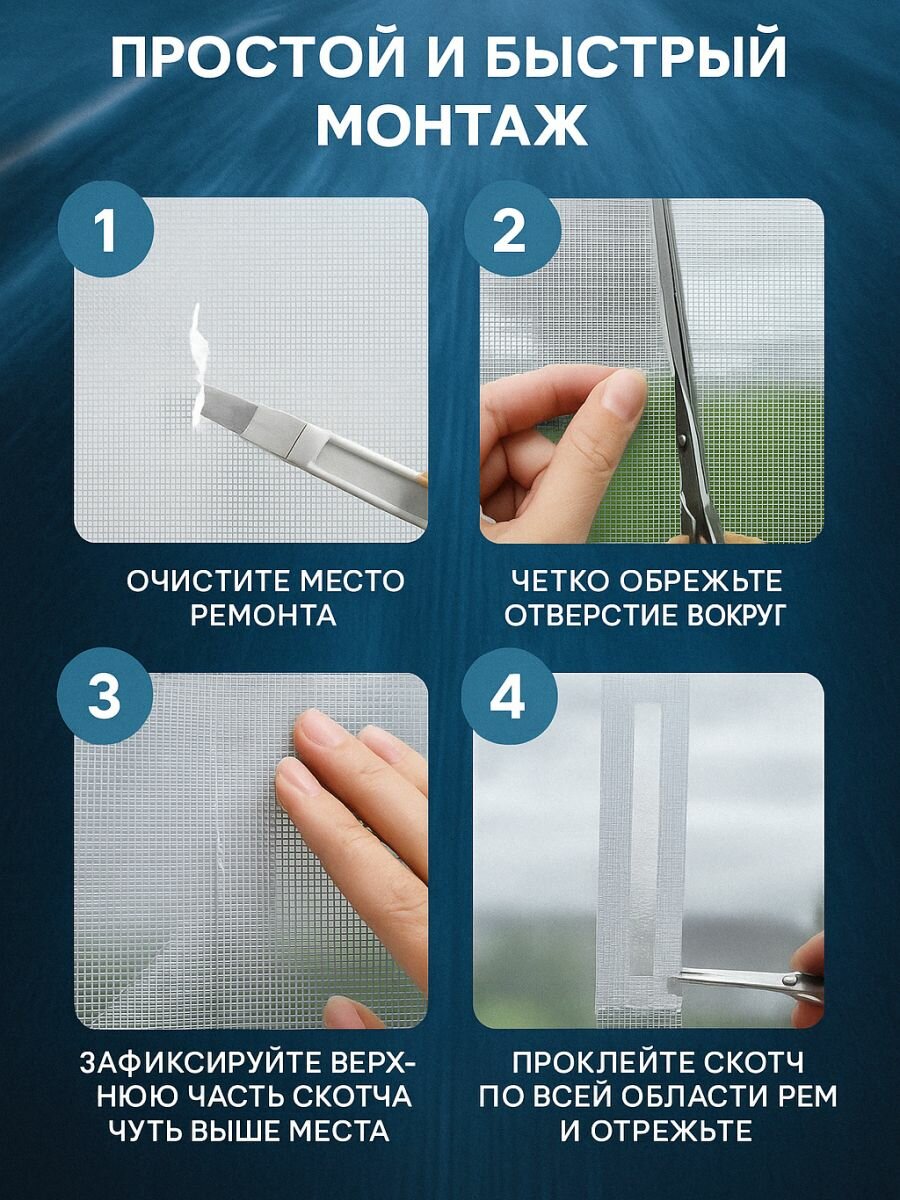 ПРОСТОЙ И БЫСТРЫЙ МОНТАЖ

1

ОЧИСТИТЕ МЕСТО РЕМОНТА

2

ЧЕТКО ОБРЕЖЬТЕ ОТВЕРСТИЕ ВОКРУГ

3

ЗАФИКСИРУЙТЕ ВЕРХНЮЮ ЧАСТЬ СКОТЧА ЧУТЬ ВЫШЕ МЕСТА

4

ПРОКЛЕЙТЕ СКОТЧ ПО ВСЕЙ ОБЛАСТИ РЕМ И ОТРЕЖЬТЕ