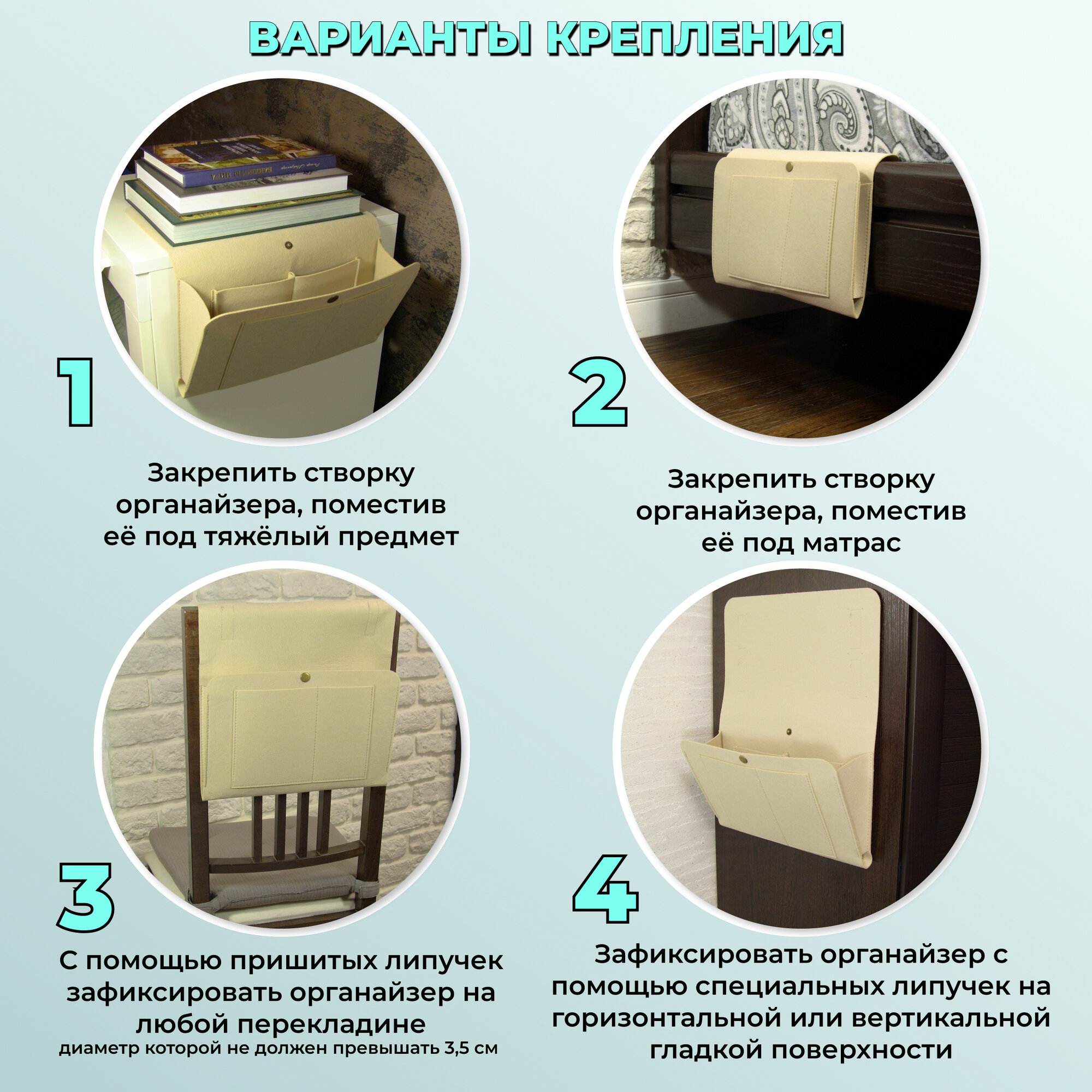 ВАРИАНТЫ КРЕПЛЕНИЯ

1

Закрепить створку органайзера, поместив её под тяжёлый предмет

2

Закрепить створку органайзера, поместив её под матрас

3

С помощью пришитых липучек зафиксировать органайзер на любой перекладине
диаметр которой не должен превышать 3,5 см

4

Зафиксировать органайзер с помощью специальных липучек на горизонтальной или вертикальной гладкой поверхности