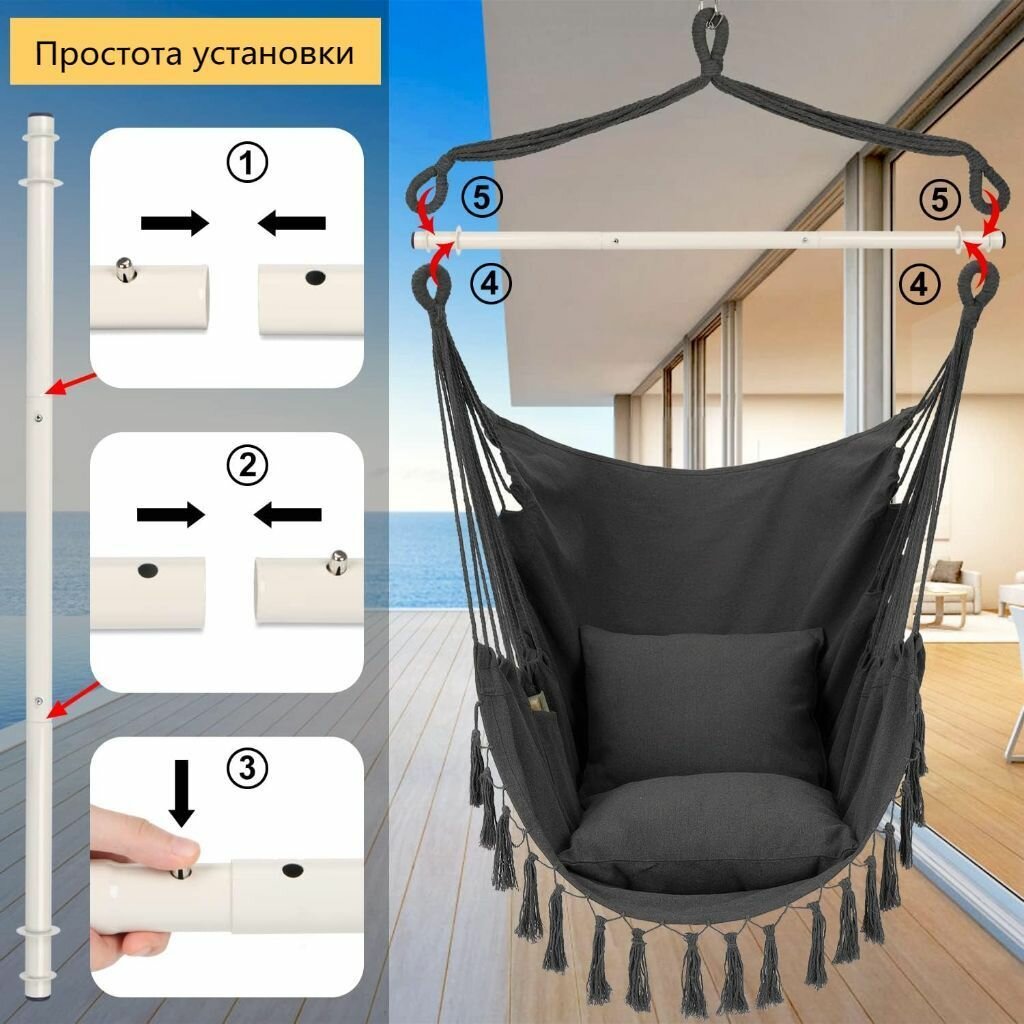 Простота установки

①

②

③

⑤ ⑤

④ ④