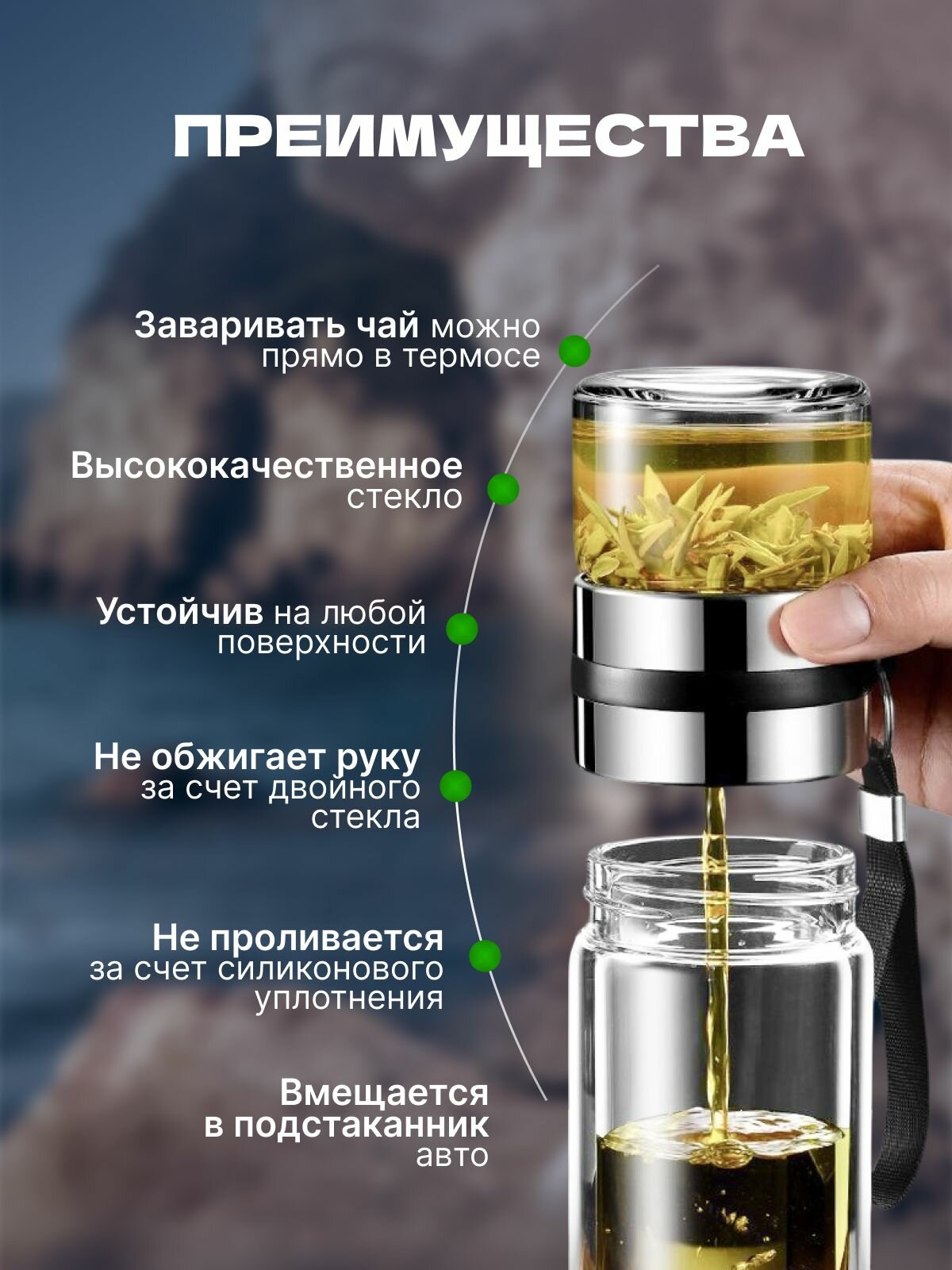 ПРЕИМУЩЕСТВА

Заваривать чай можно прямо в термосе

Высококачественное стекло

Устойчив на любой поверхности

Не обжигает руку за счет двойного стекла

Не проливается за счет силиконового уплотнения

Вмещается в подстаканник авто